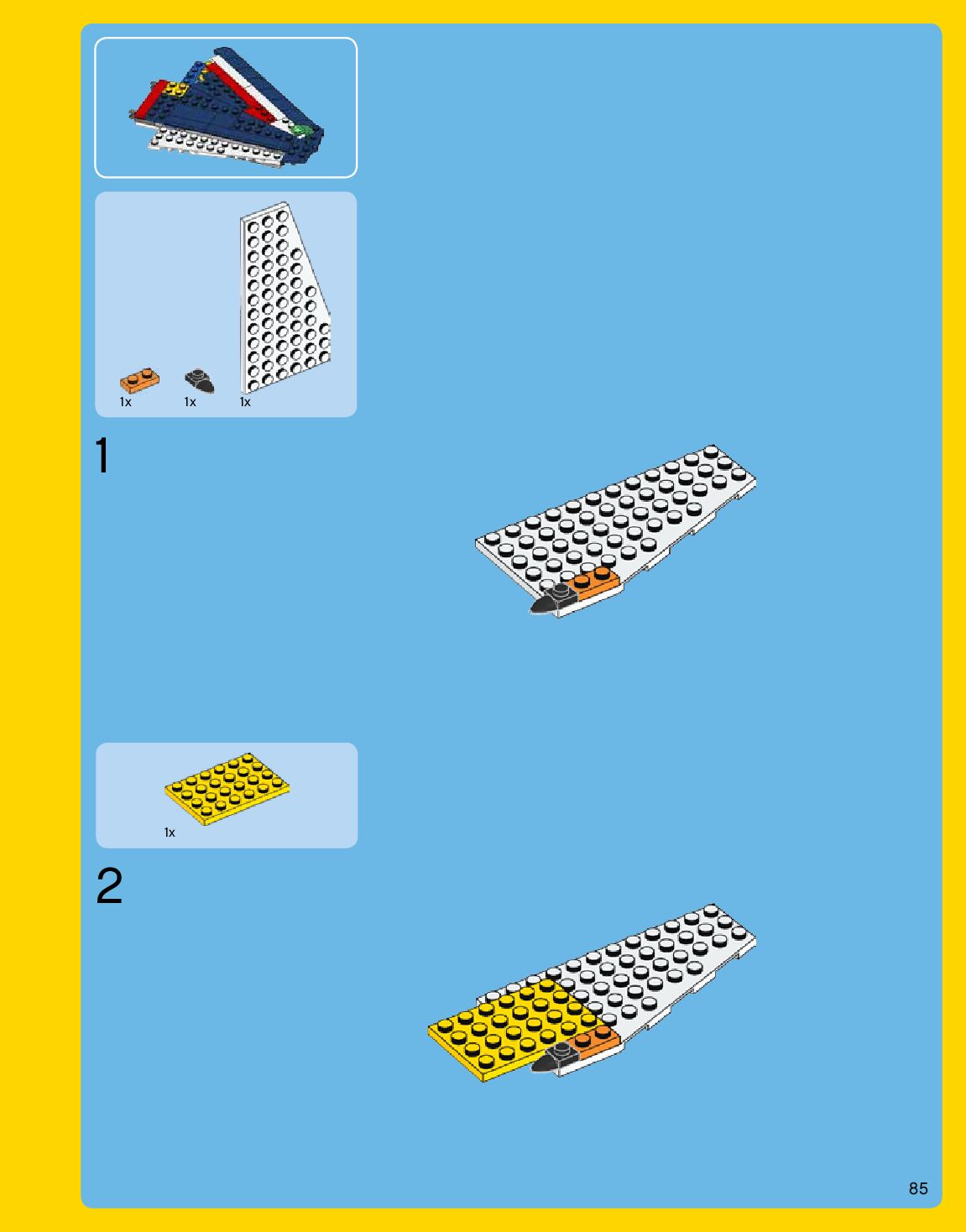 1x 1x 1x

1

1x

2

85