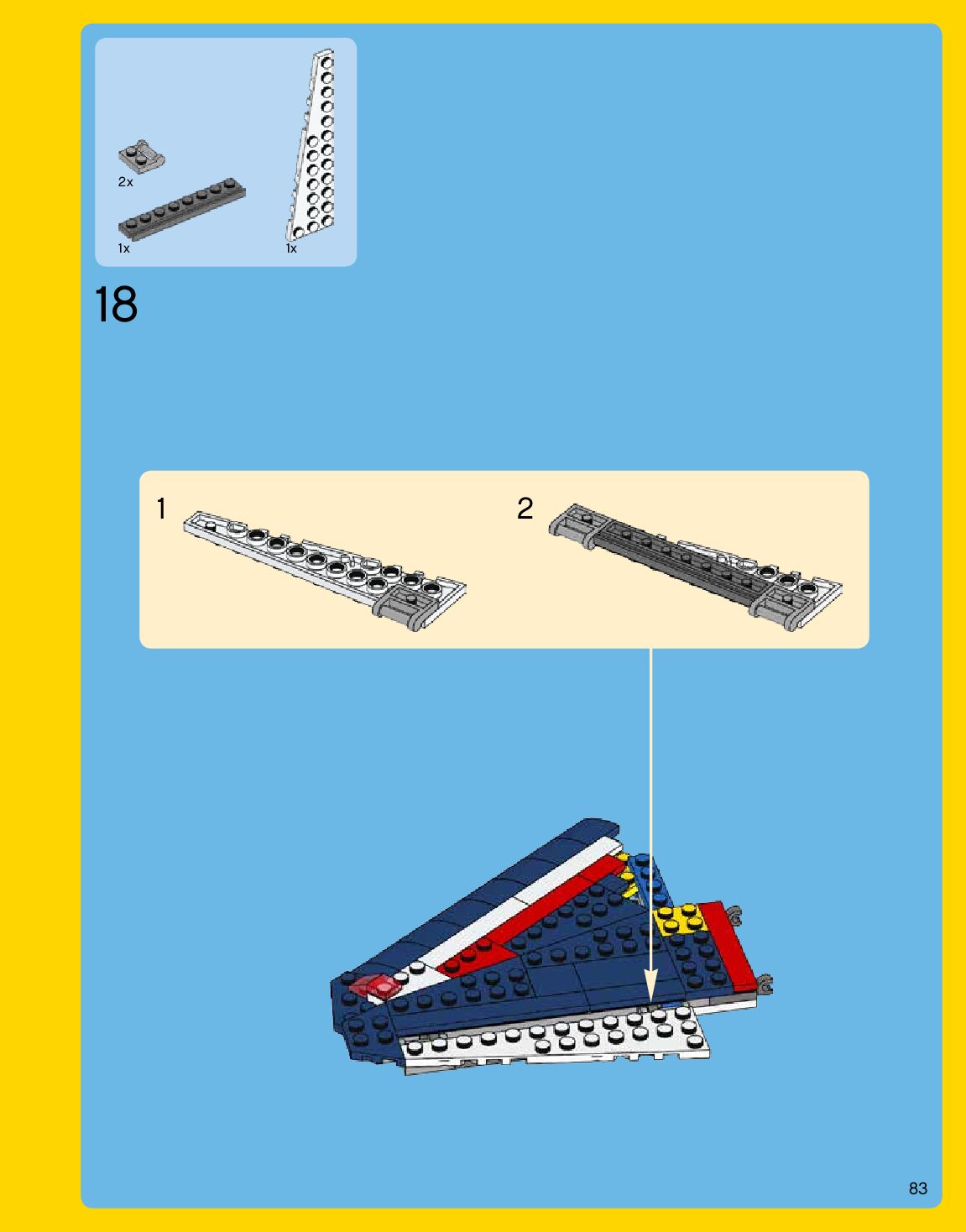 2x

1x

1x

18

1

2

83