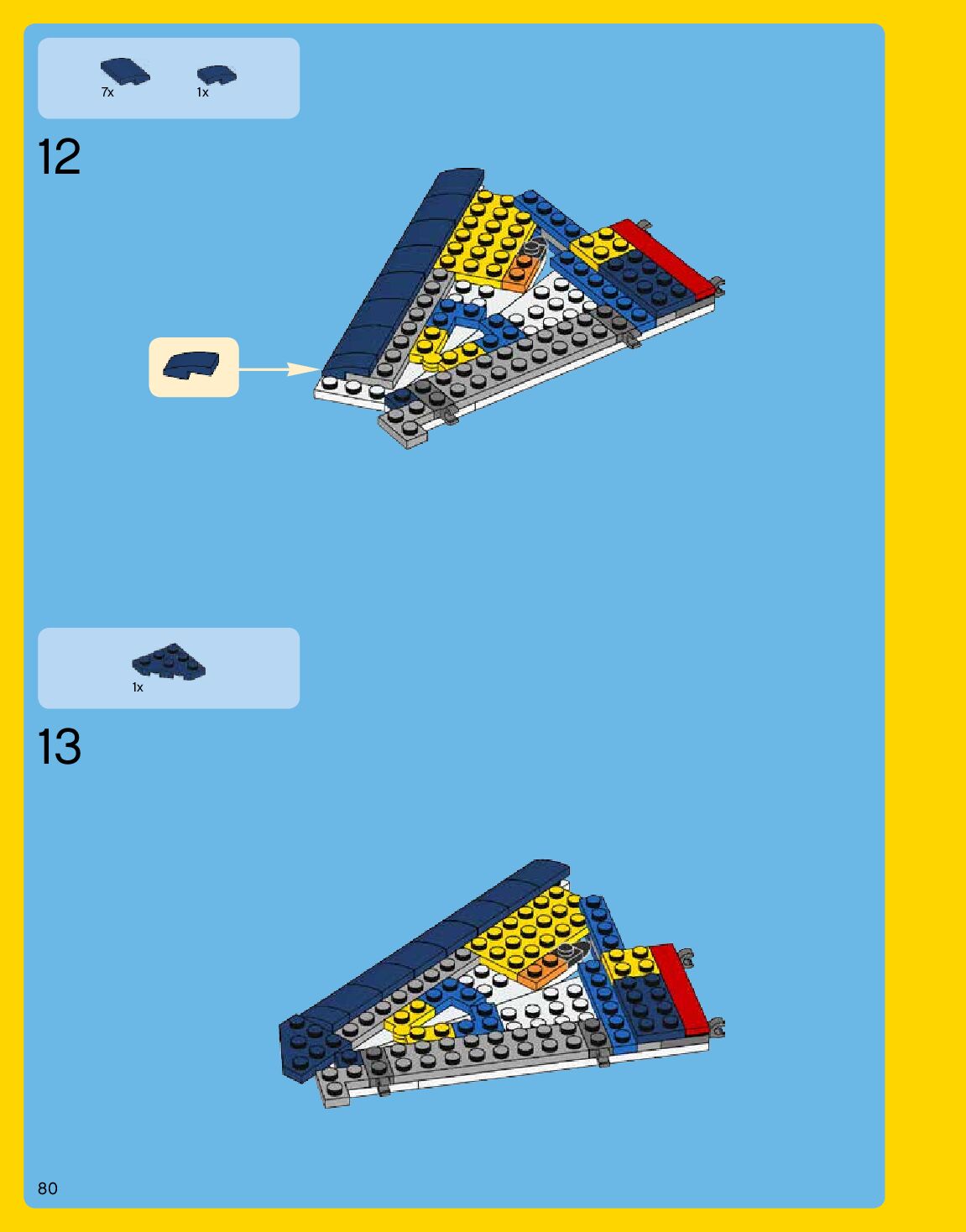 7x 1x

12

1x

13

80