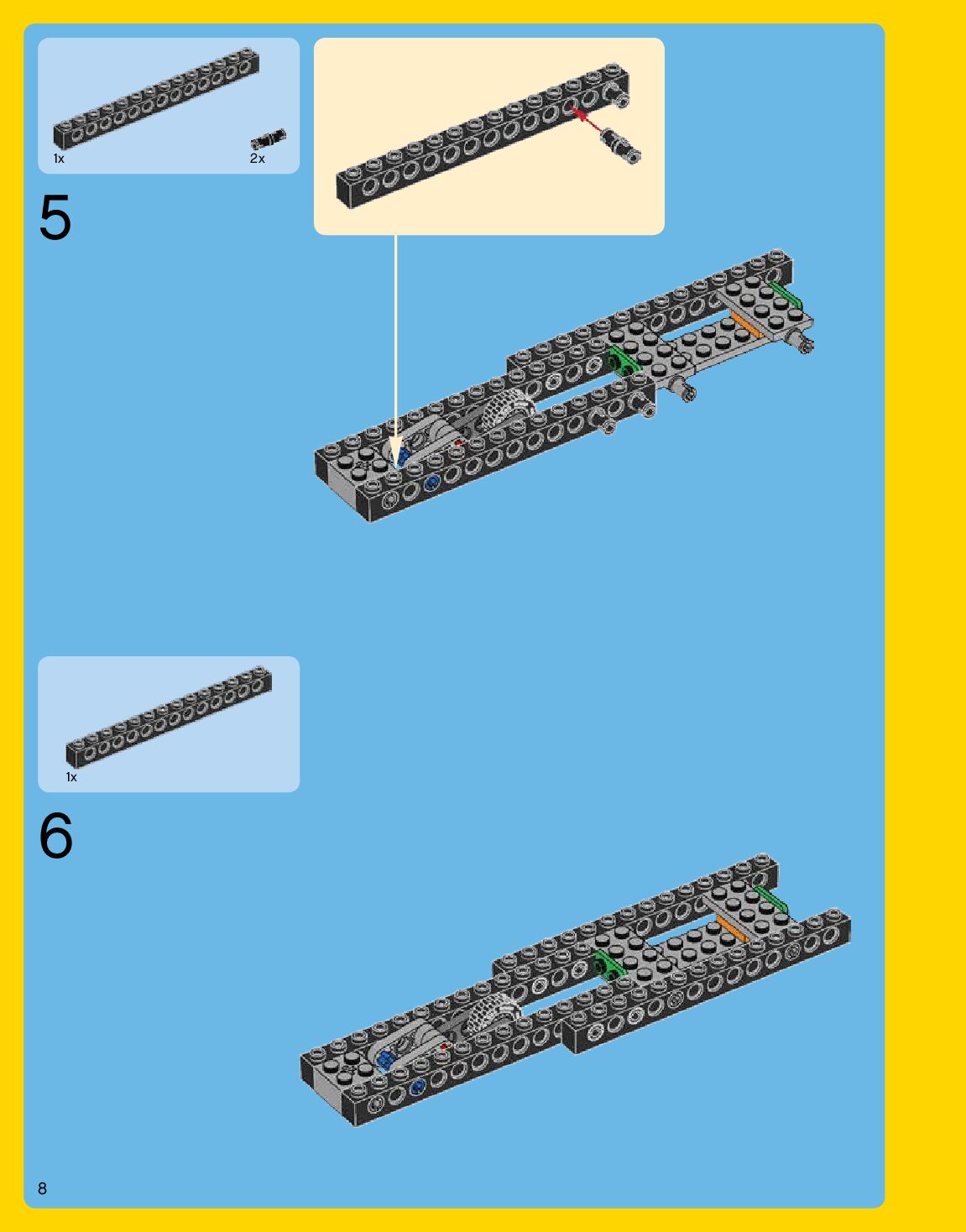 1x

2x

5

1x

6

8