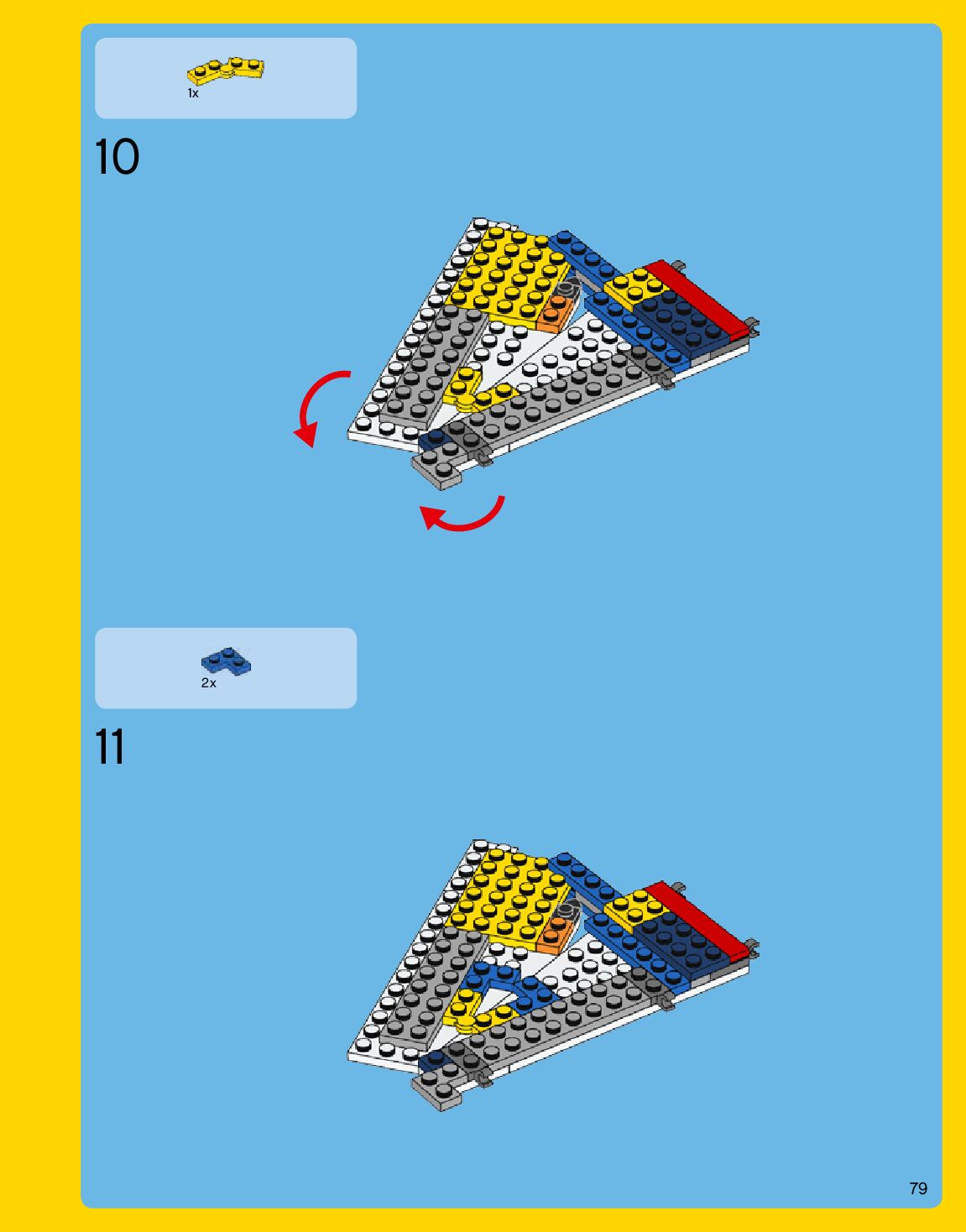 1x

10

2x

11

79