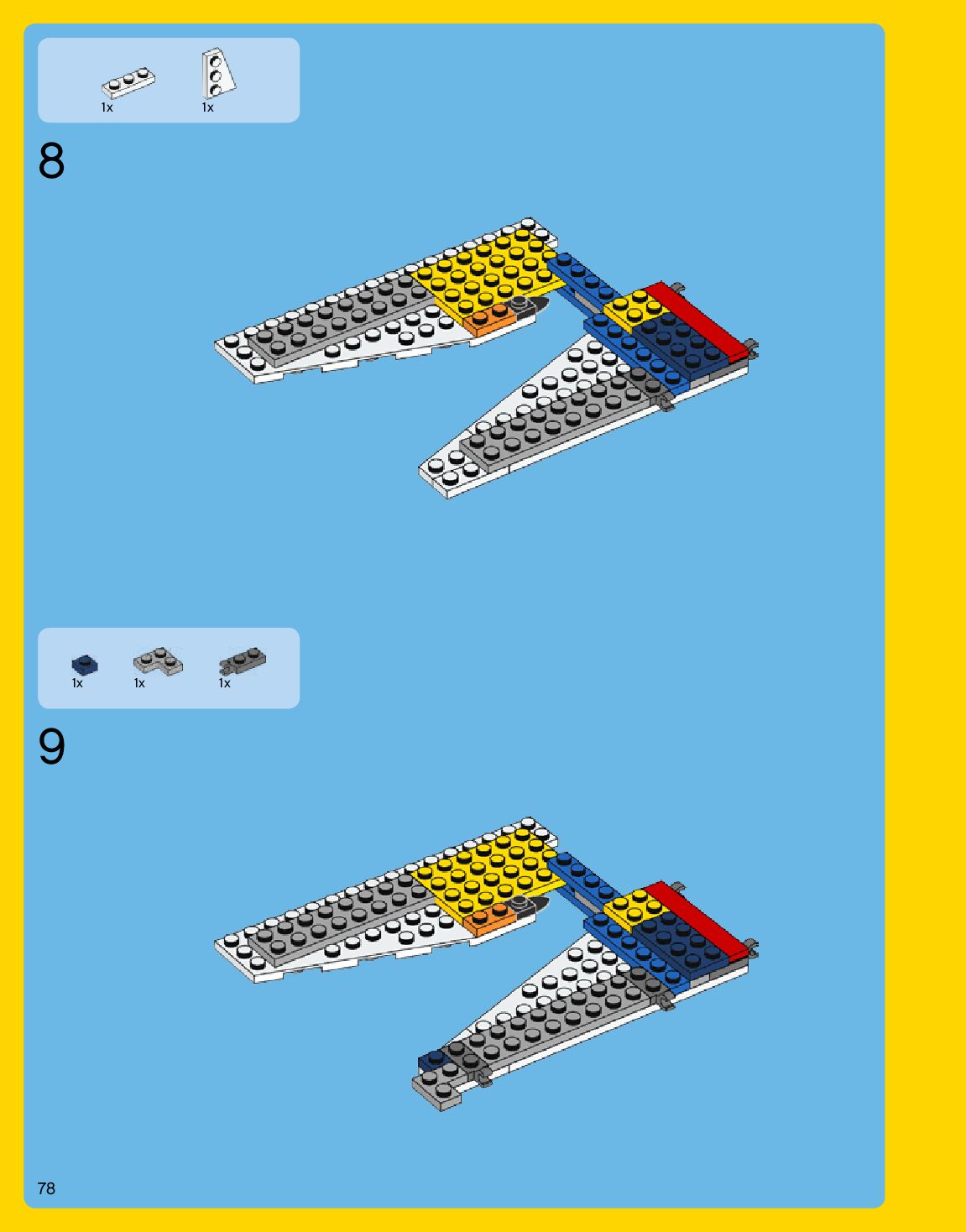 1x 1x

8

1x 1x 1x

9

78