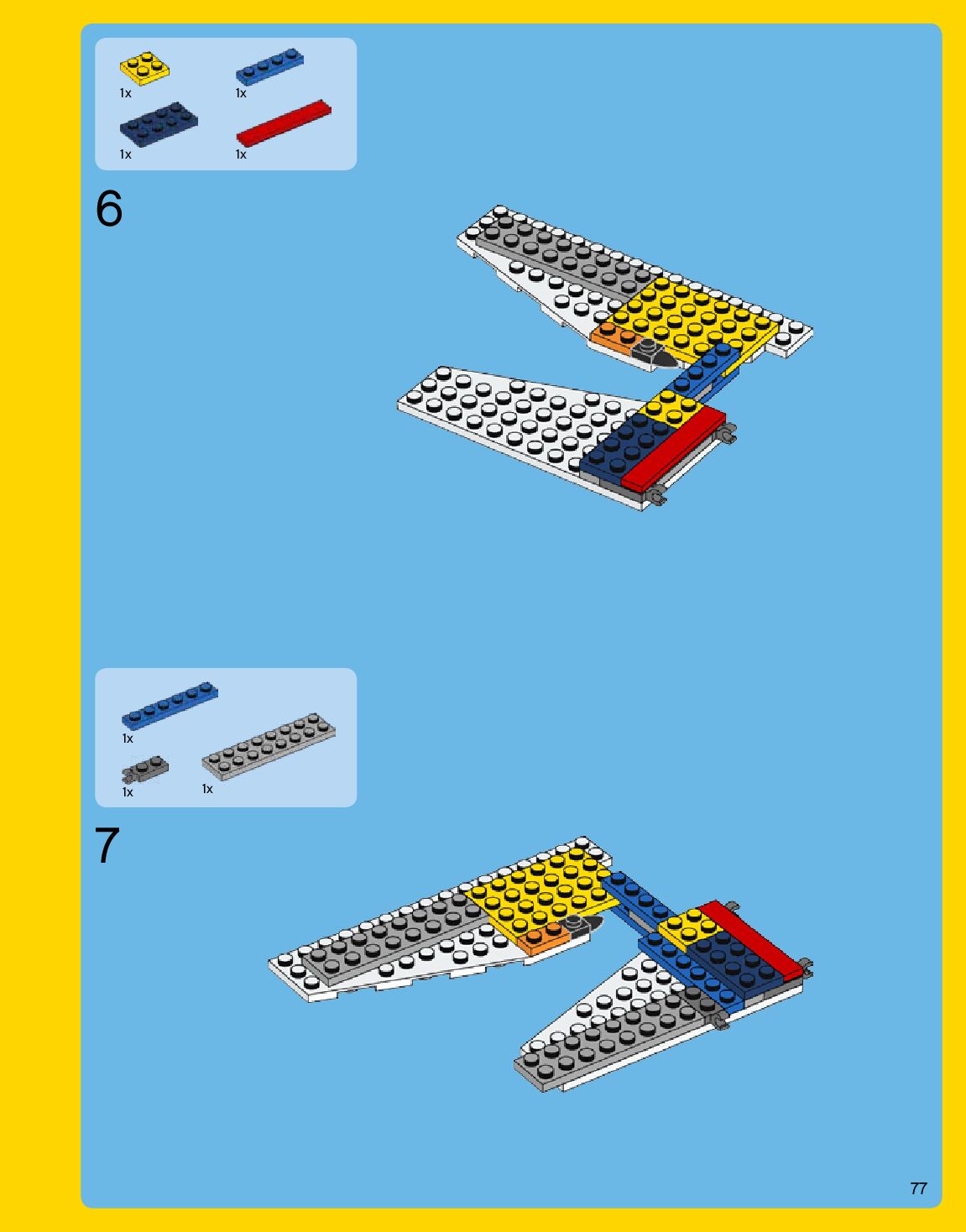 1x 1x

1x 1x

6

1x

1x 1x

7

77