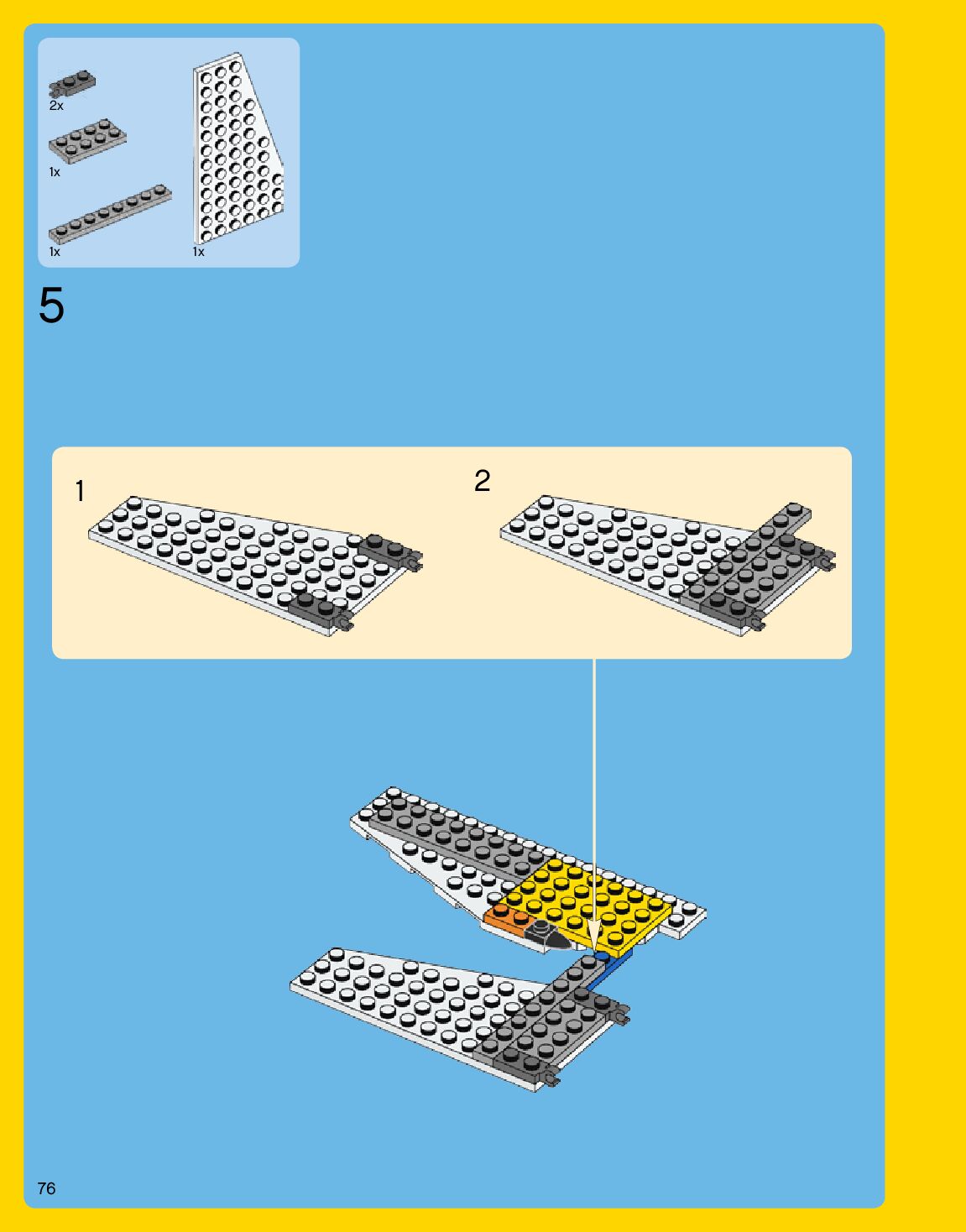 2x

1x

1x

1x

5

1

2

76