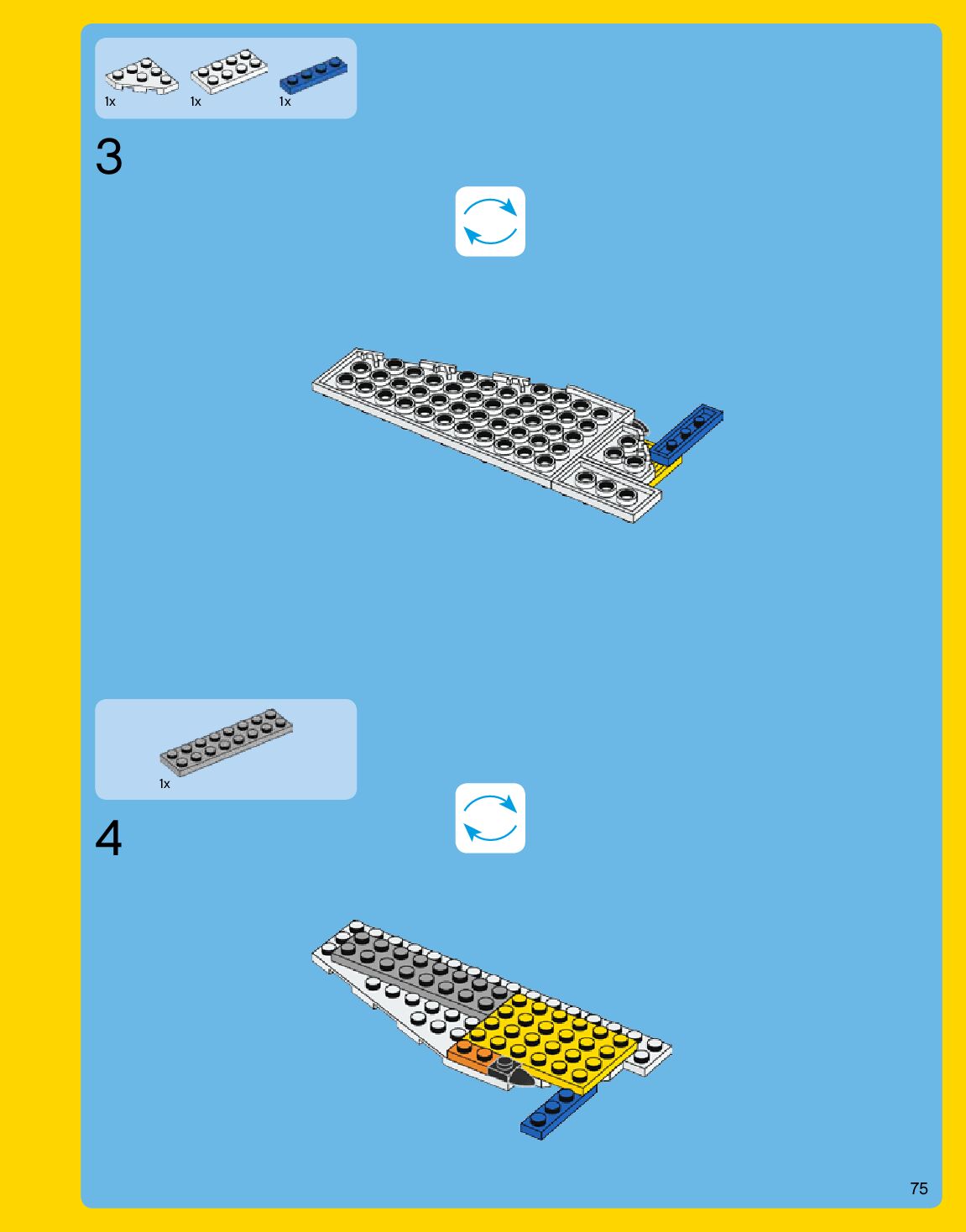 1x 1x 1x

3

1x

4

75