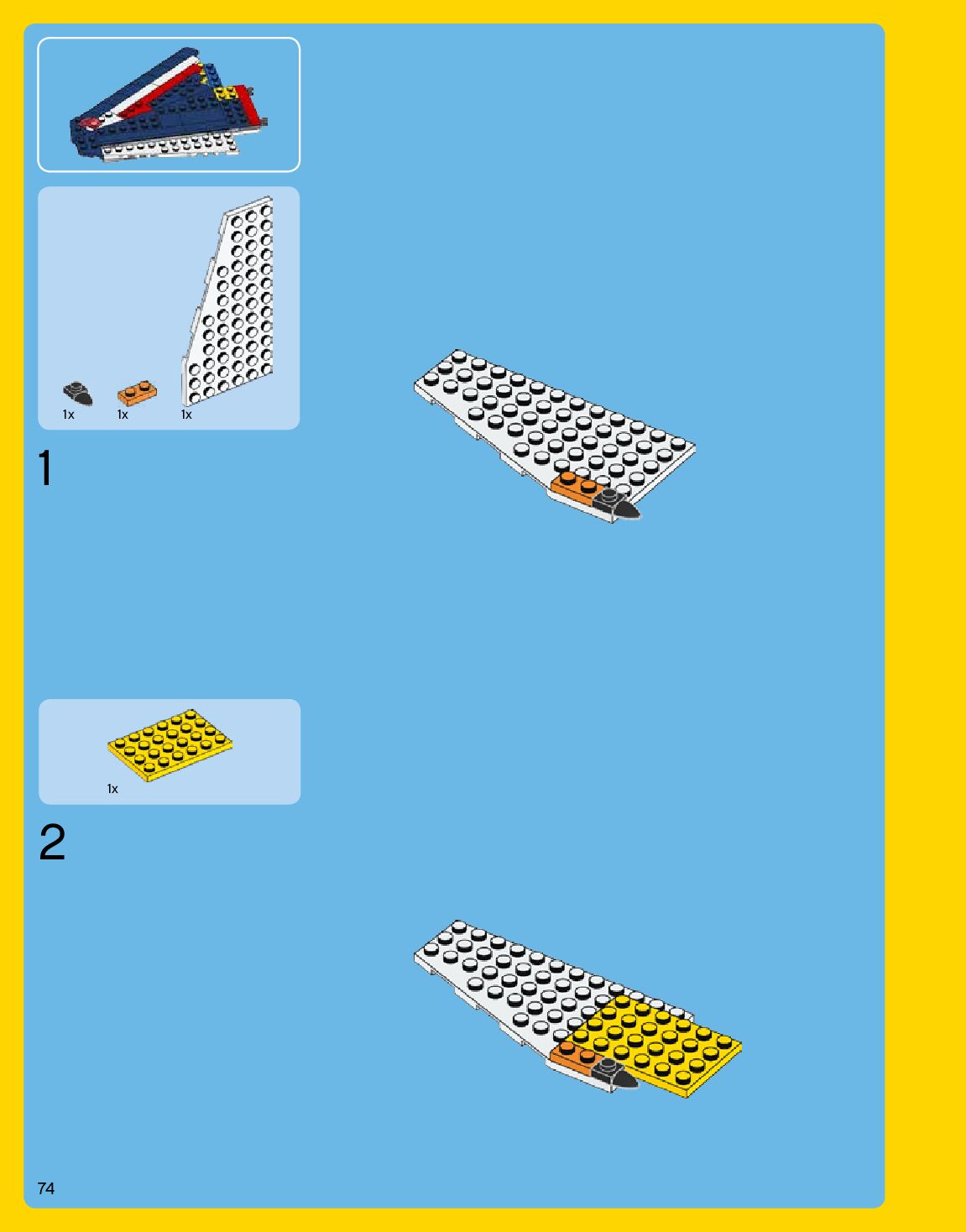 1x 1x 1x

1

1x

2

74