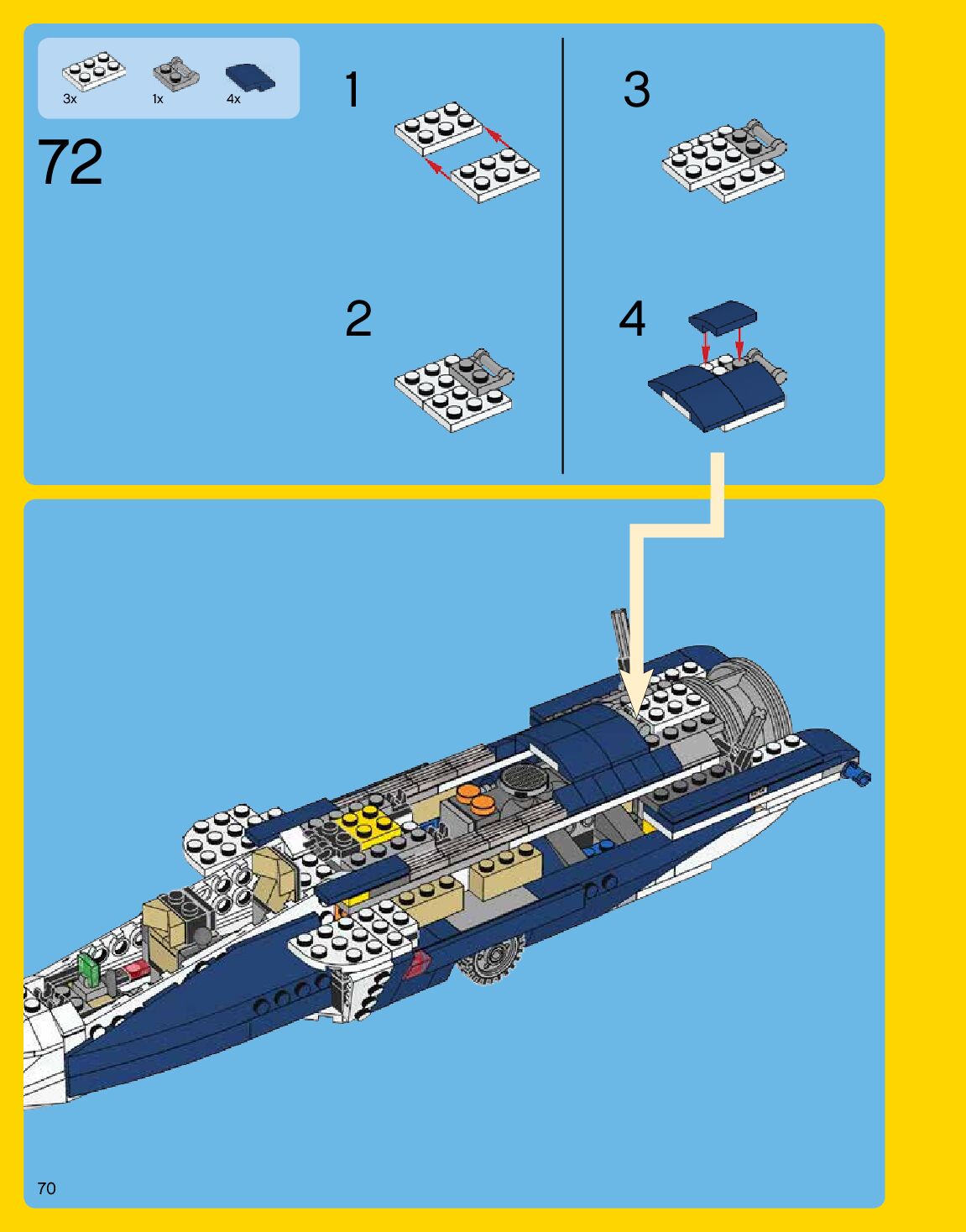 3x 1x 4x

72

1

2

3

4

70