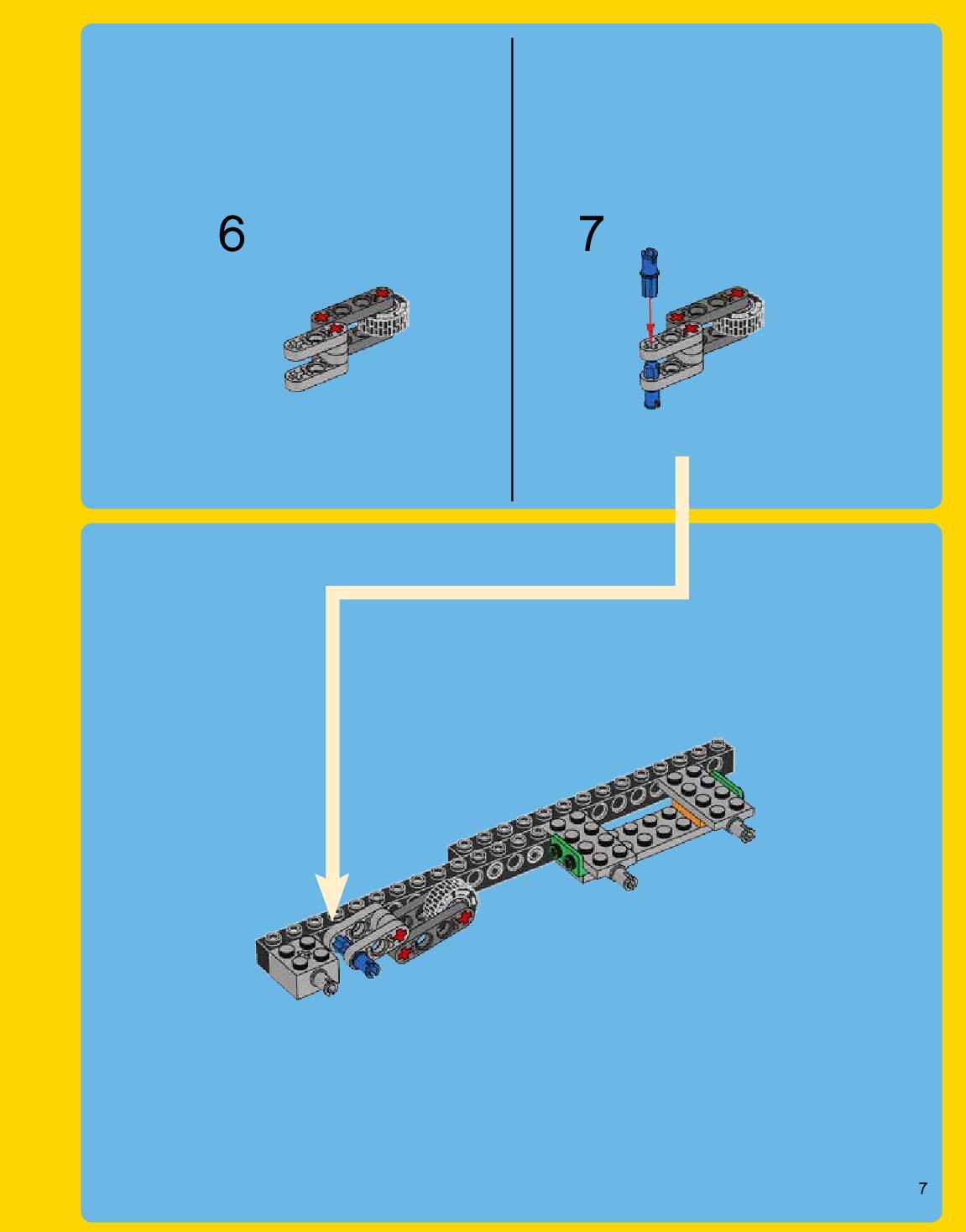 6

7

7