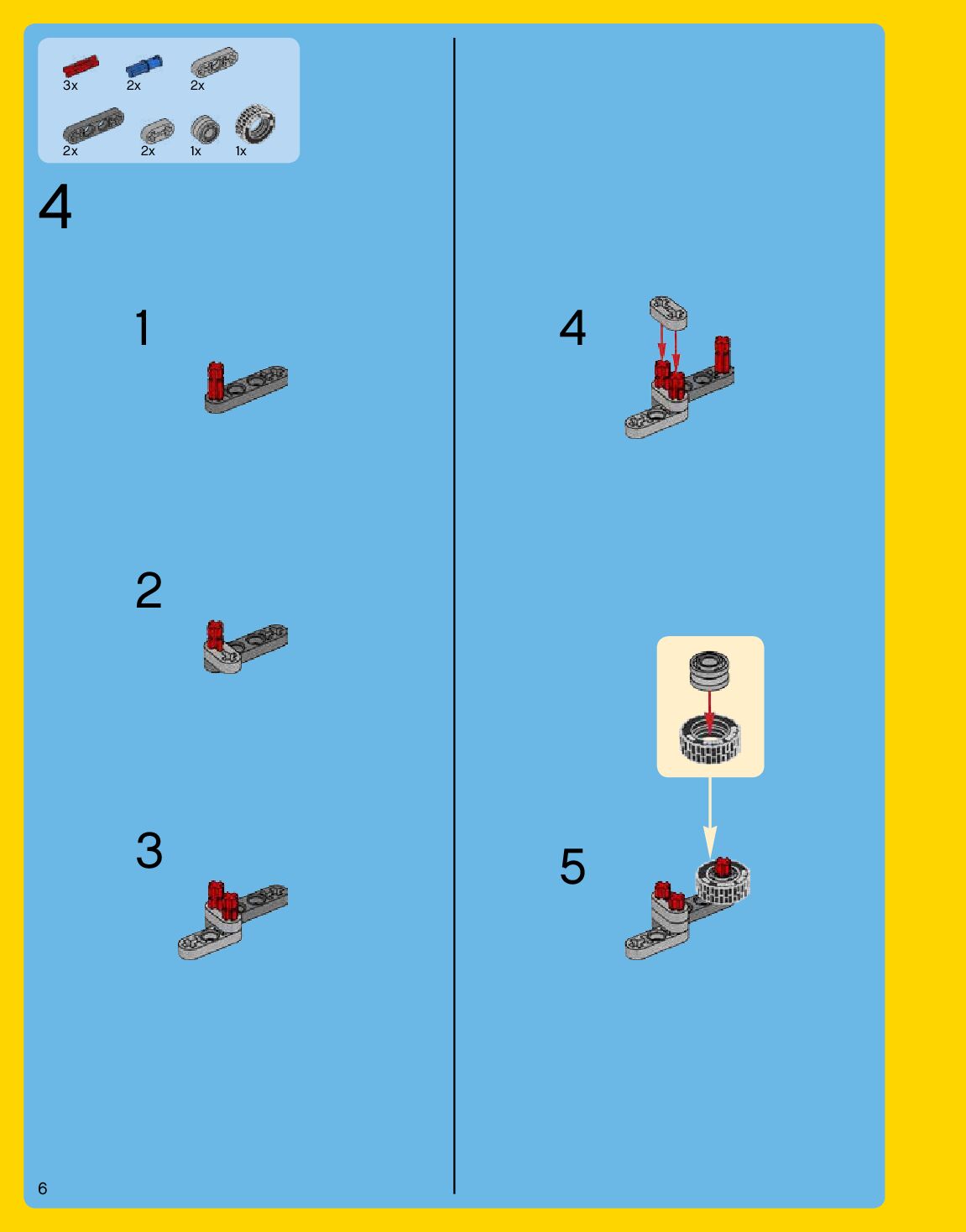 3x 2x 2x

2x 2x 1x 1x

4

1

2

3

4

5

6