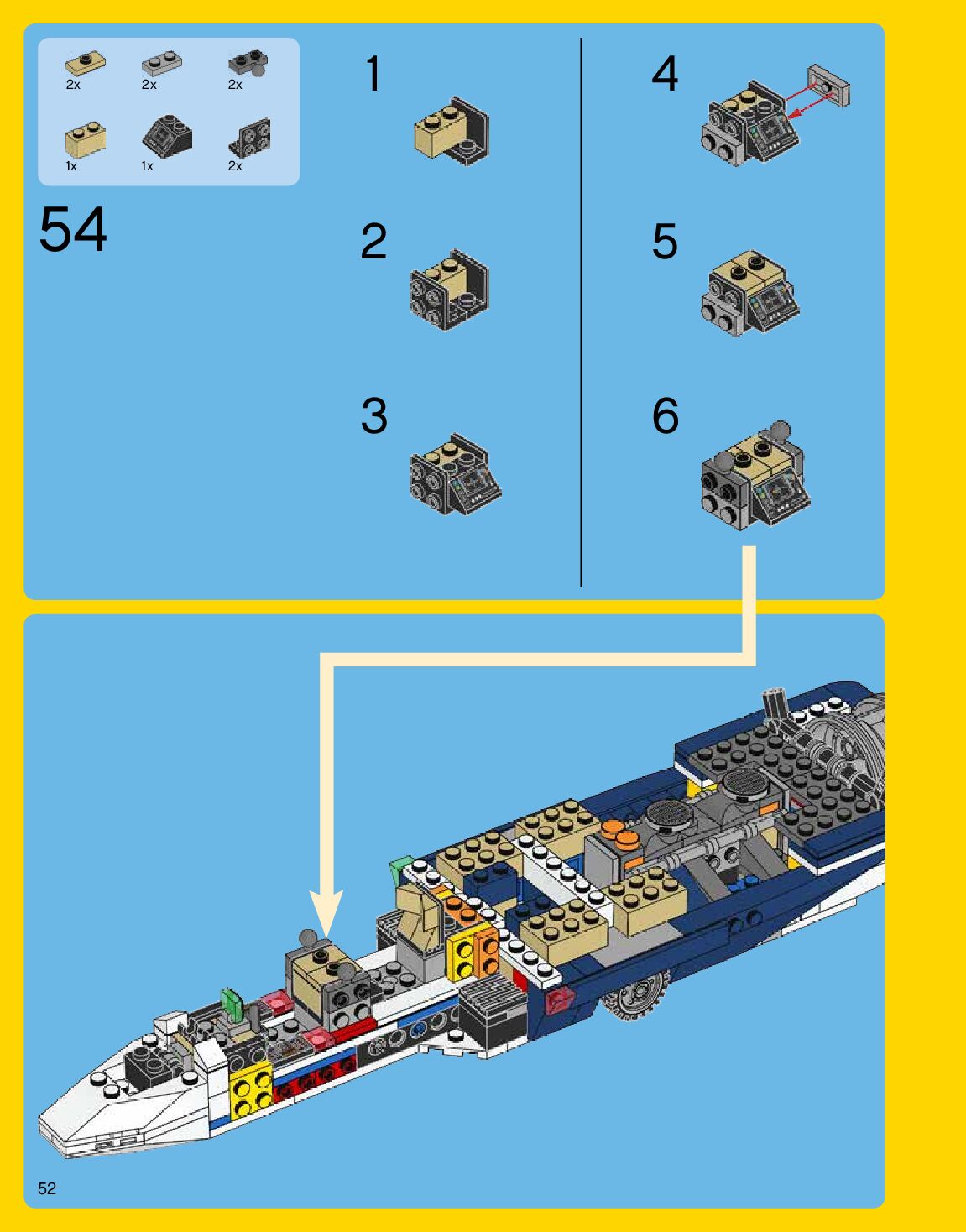 2x 2x 2x

1x 1x 2x

54

1

2

3

4

5

6

52