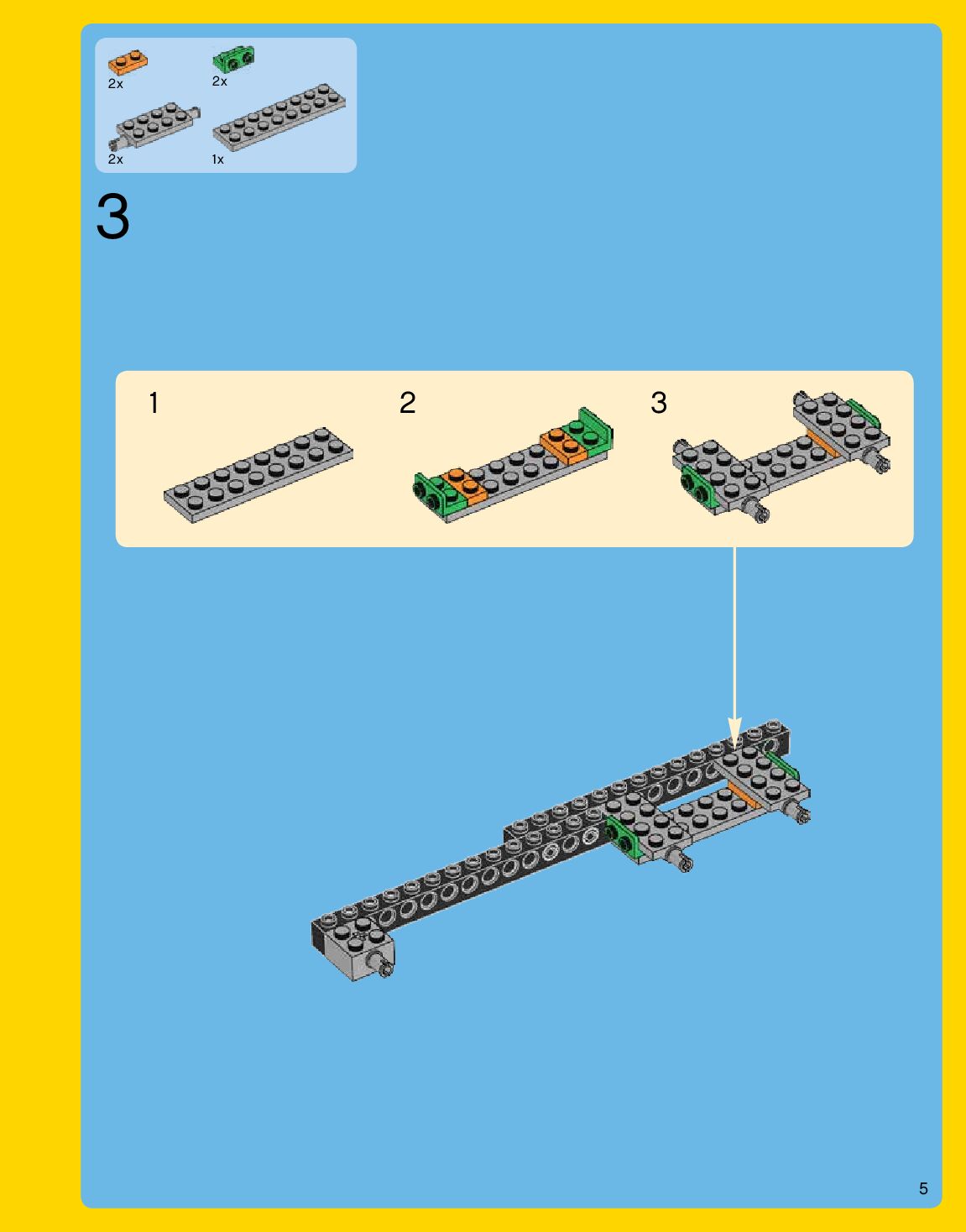 2x
2x
2x
1x

3

1
2
3

5