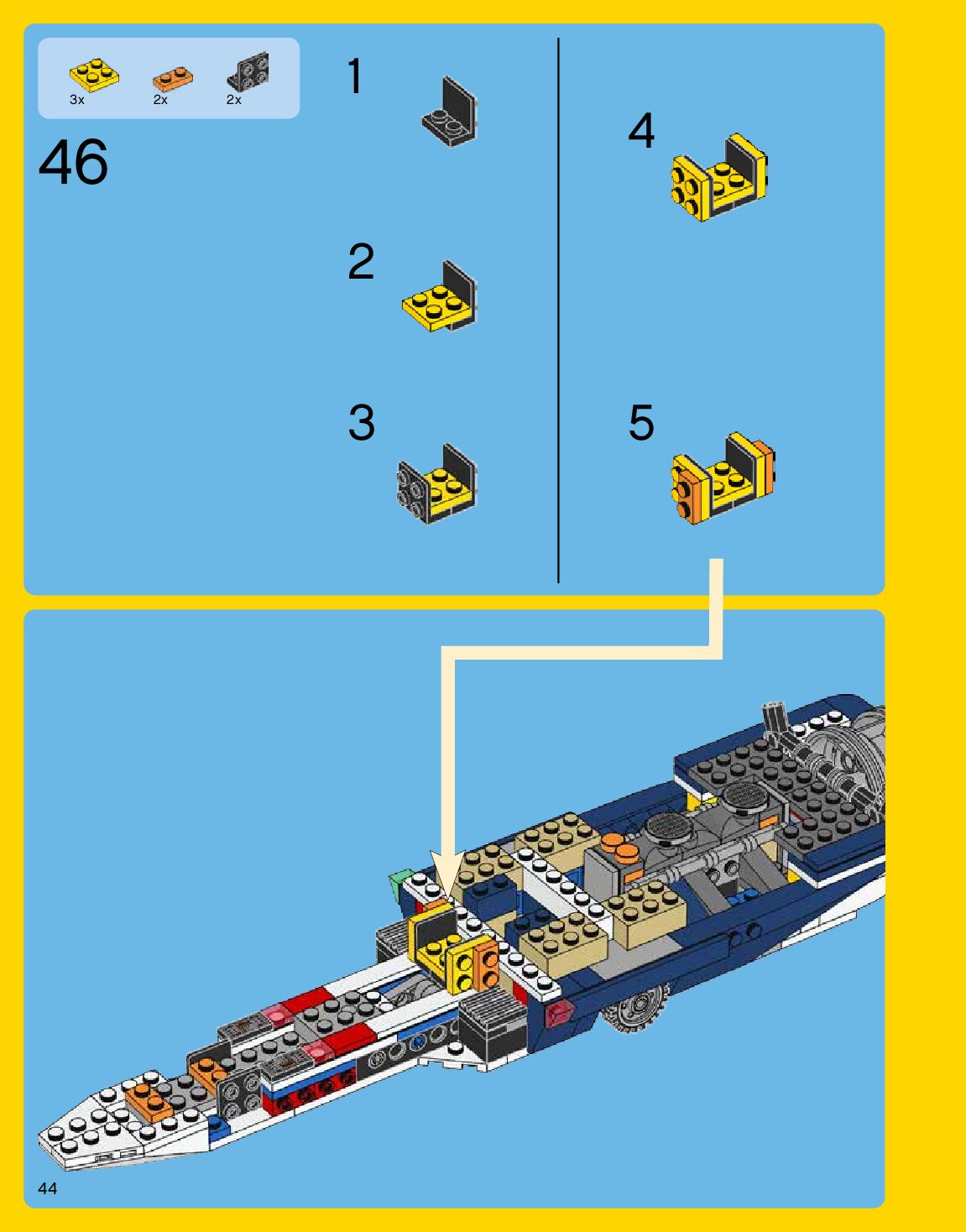 3x
2x
2x

46

1

2

3

4

5

44