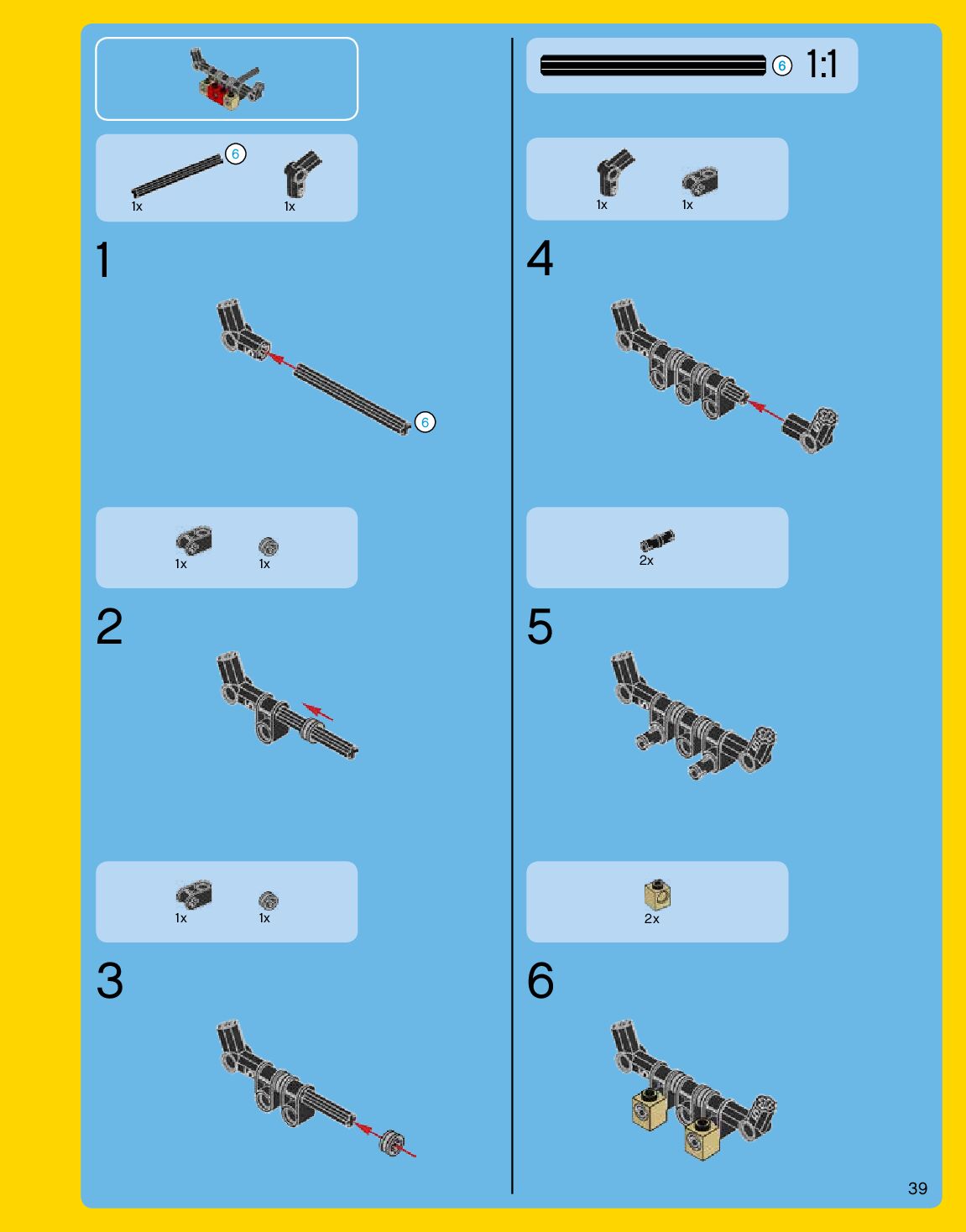 6
1x
1x
1
6
1x
1x
2
1x
1x
3
6 1:1
1x
1x
4
2x
5
2x
6
39