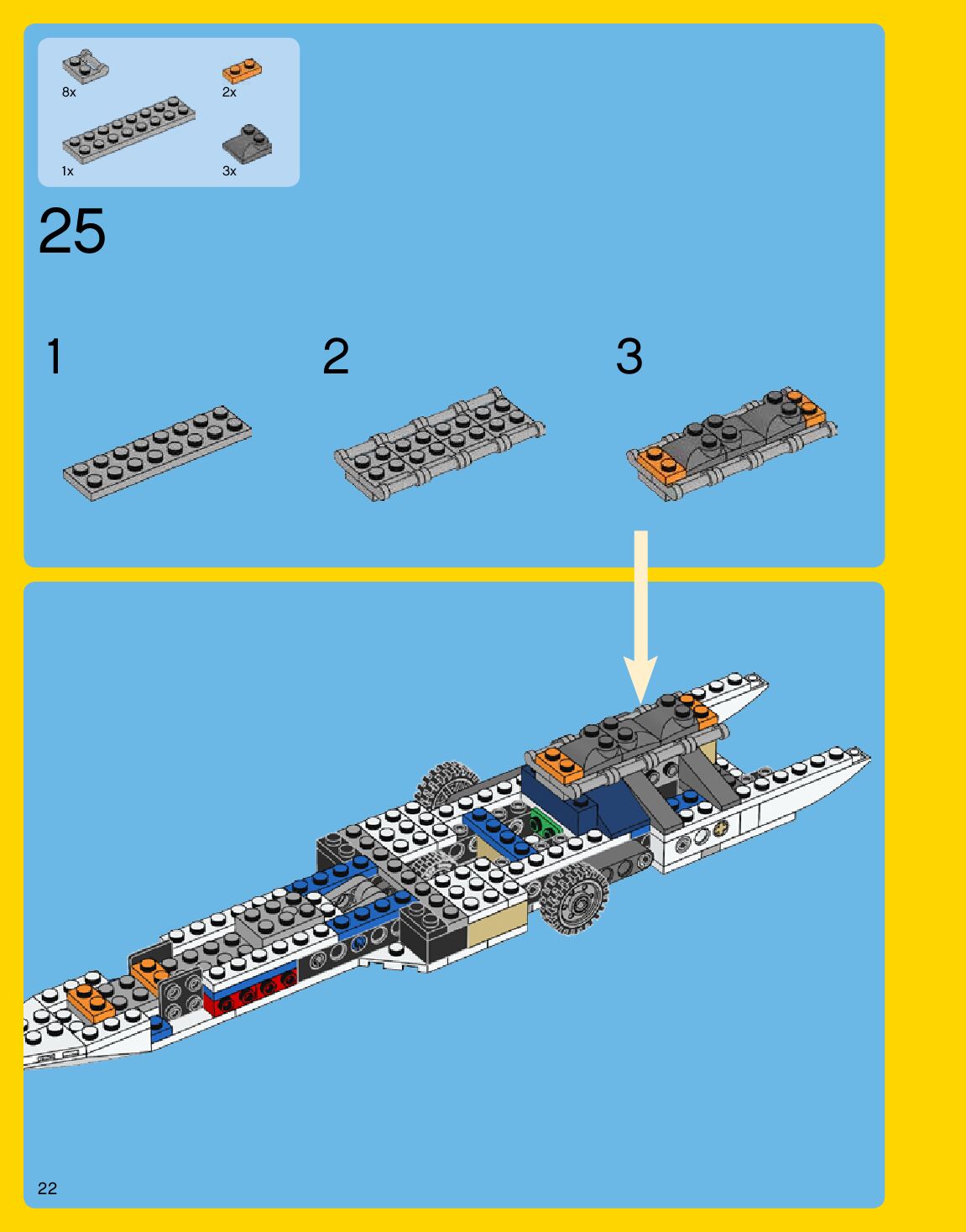 8x
2x
1x
3x

25

1

2

3

22