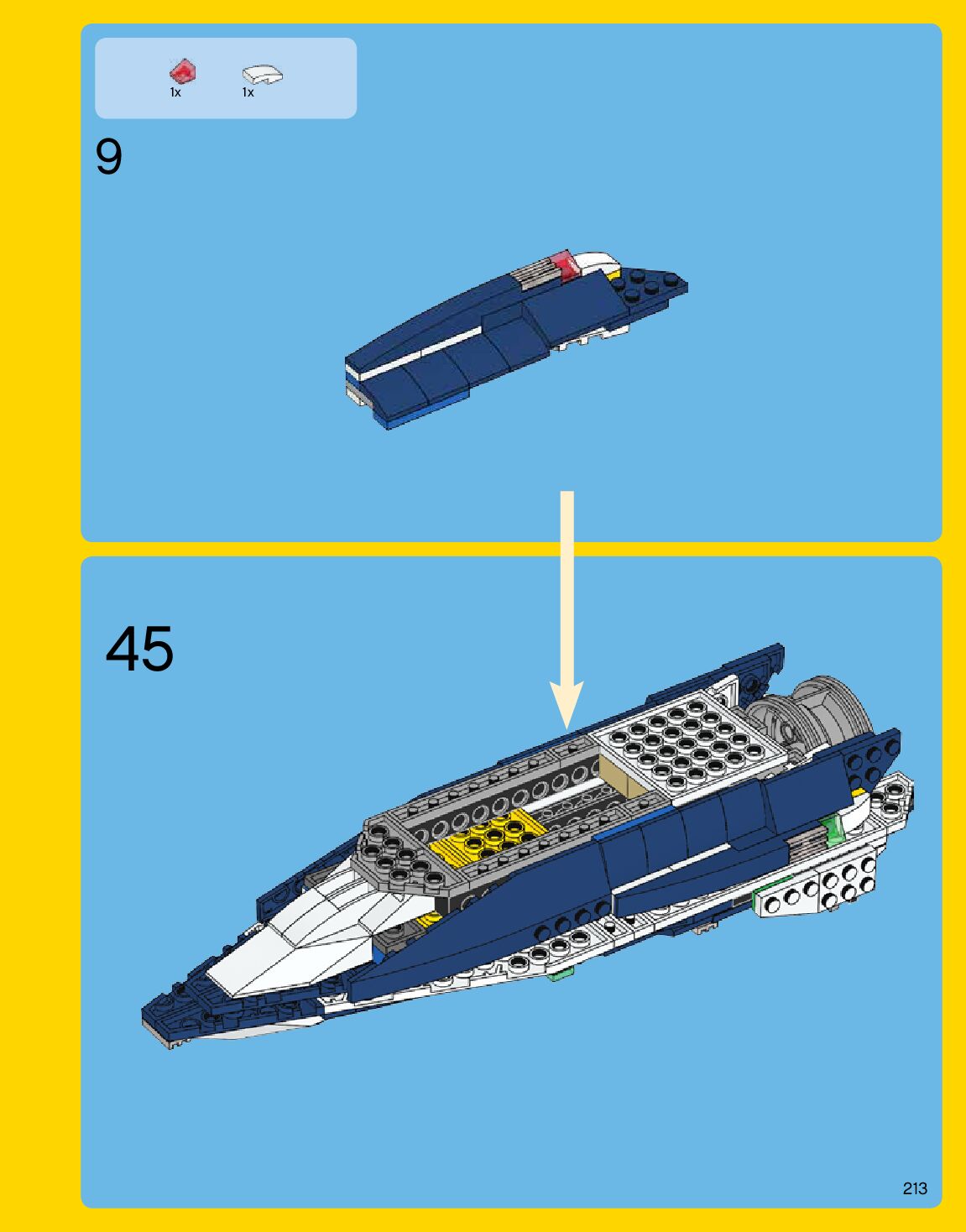 1x 1x

9

45

213