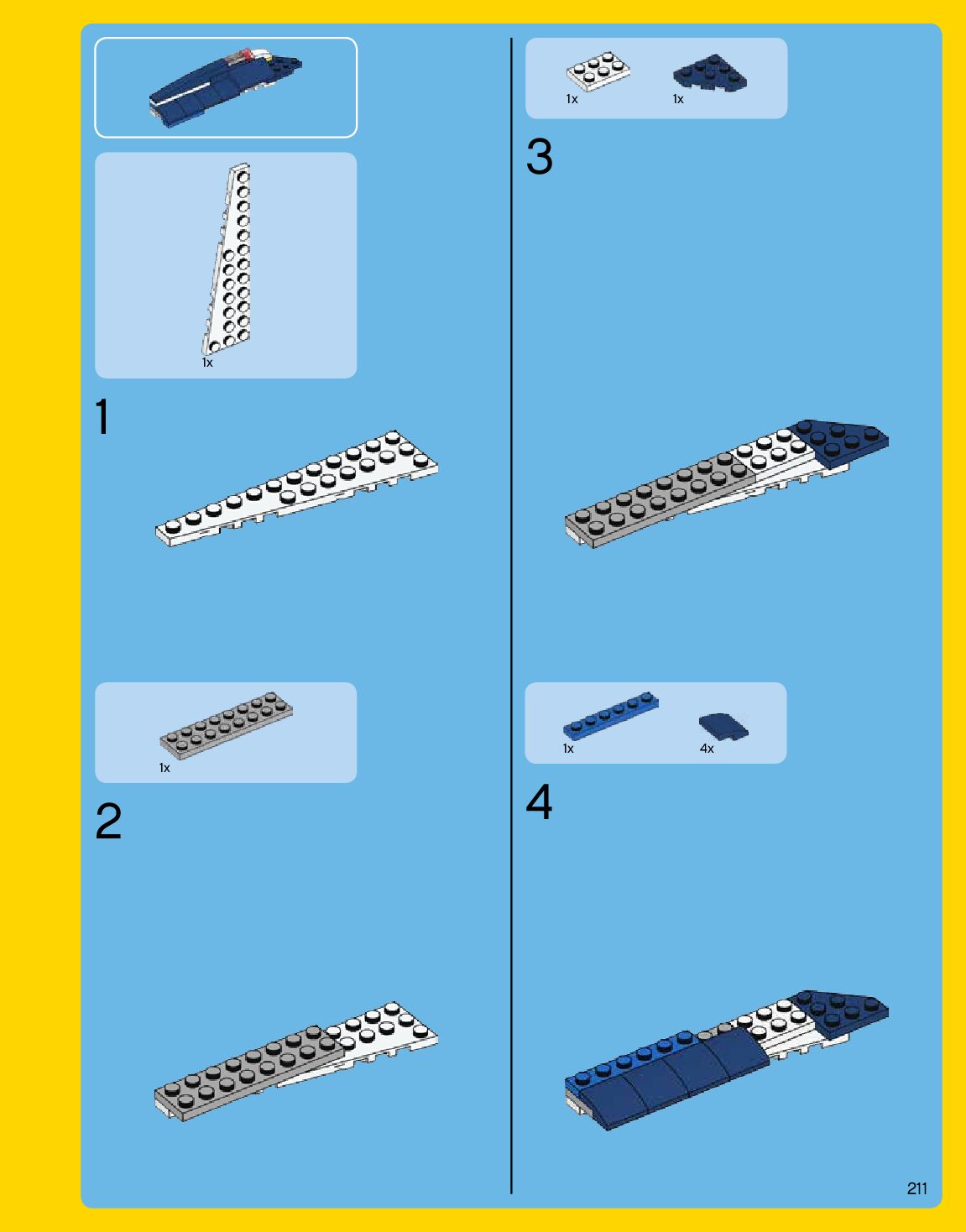 1x

1

1x

2

1x 1x

3

1x 4x

4

211