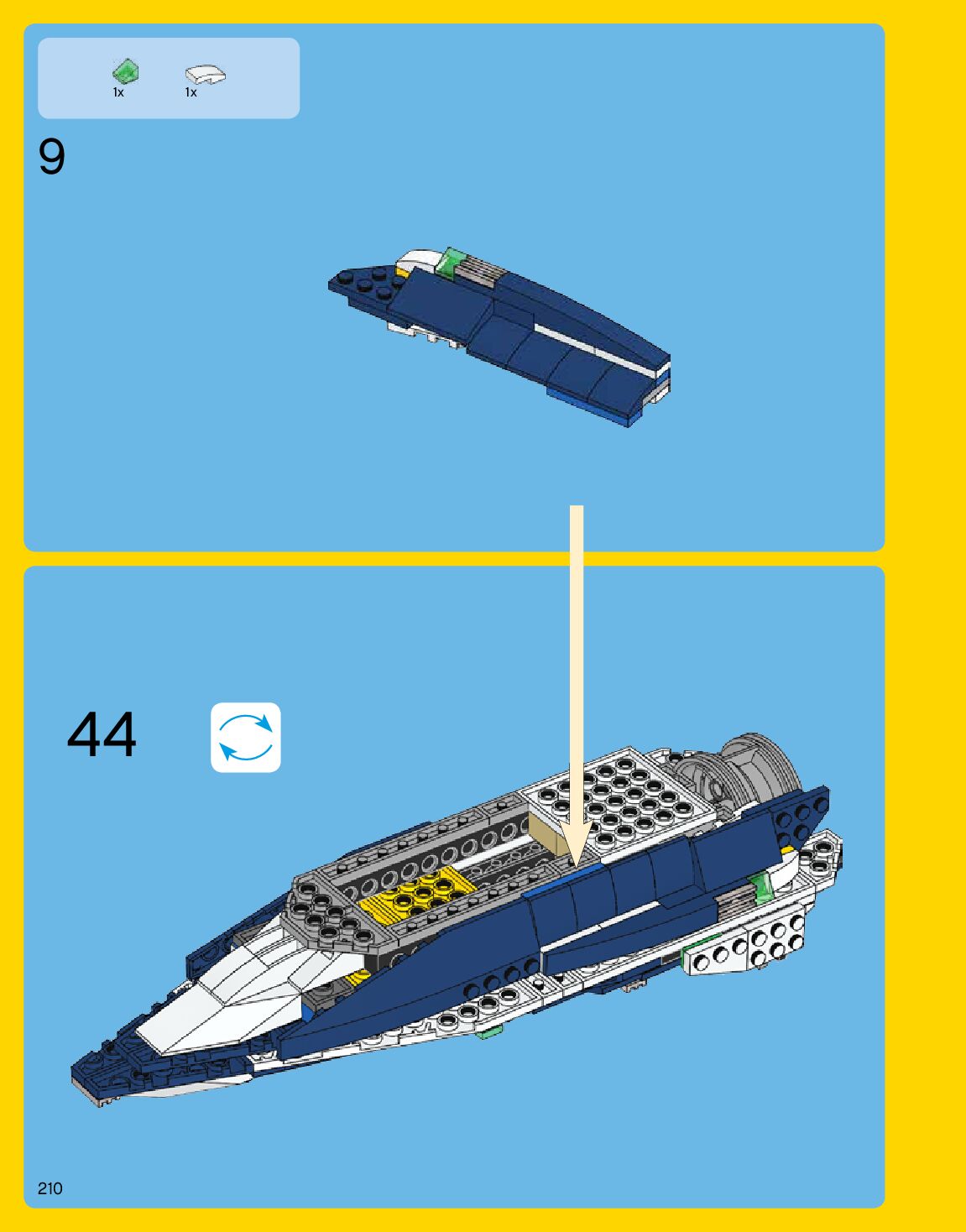 1x 1x

9

44

210