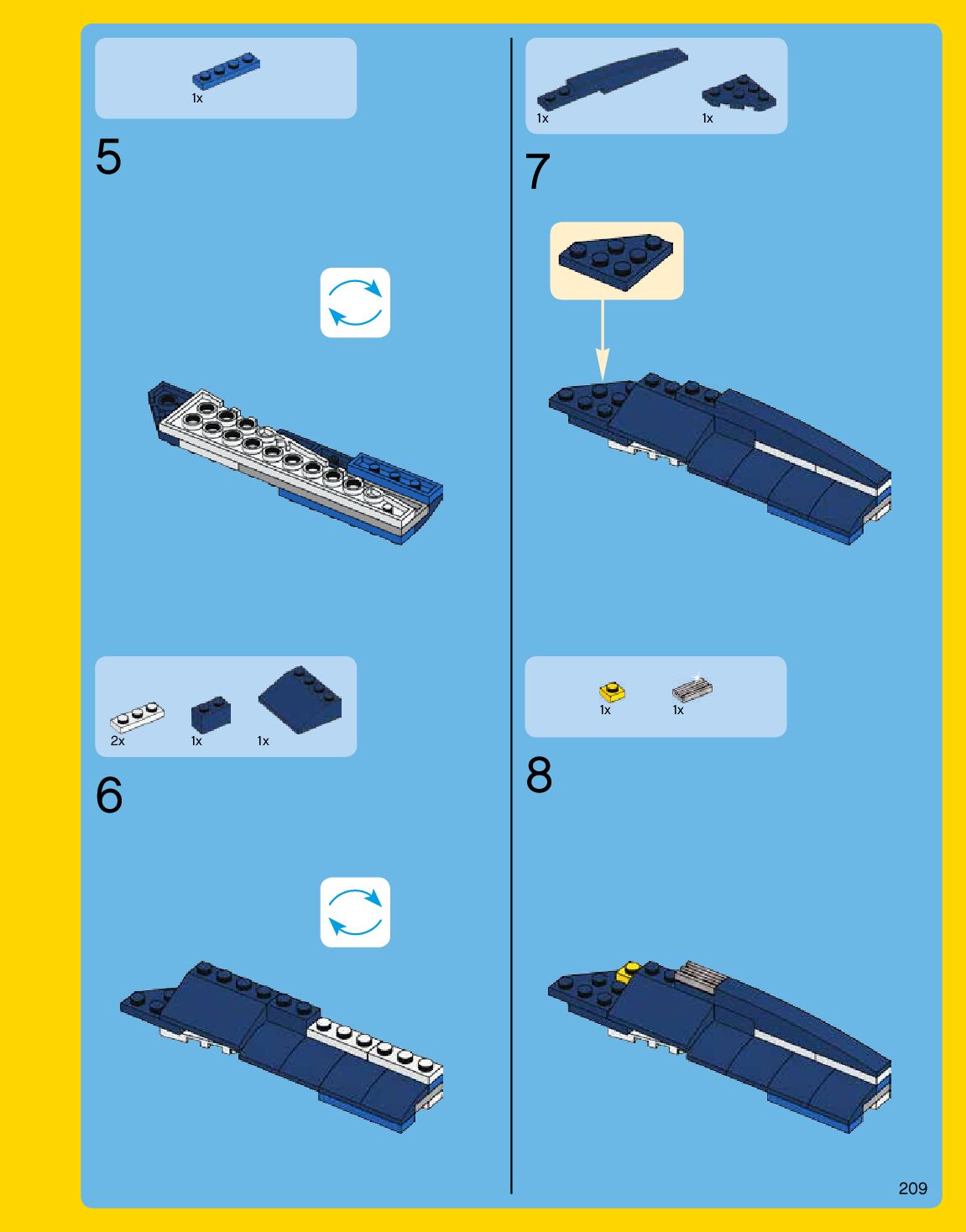 1x

5

2x 1x 1x

6

1x 1x

7

1x 1x

8

209