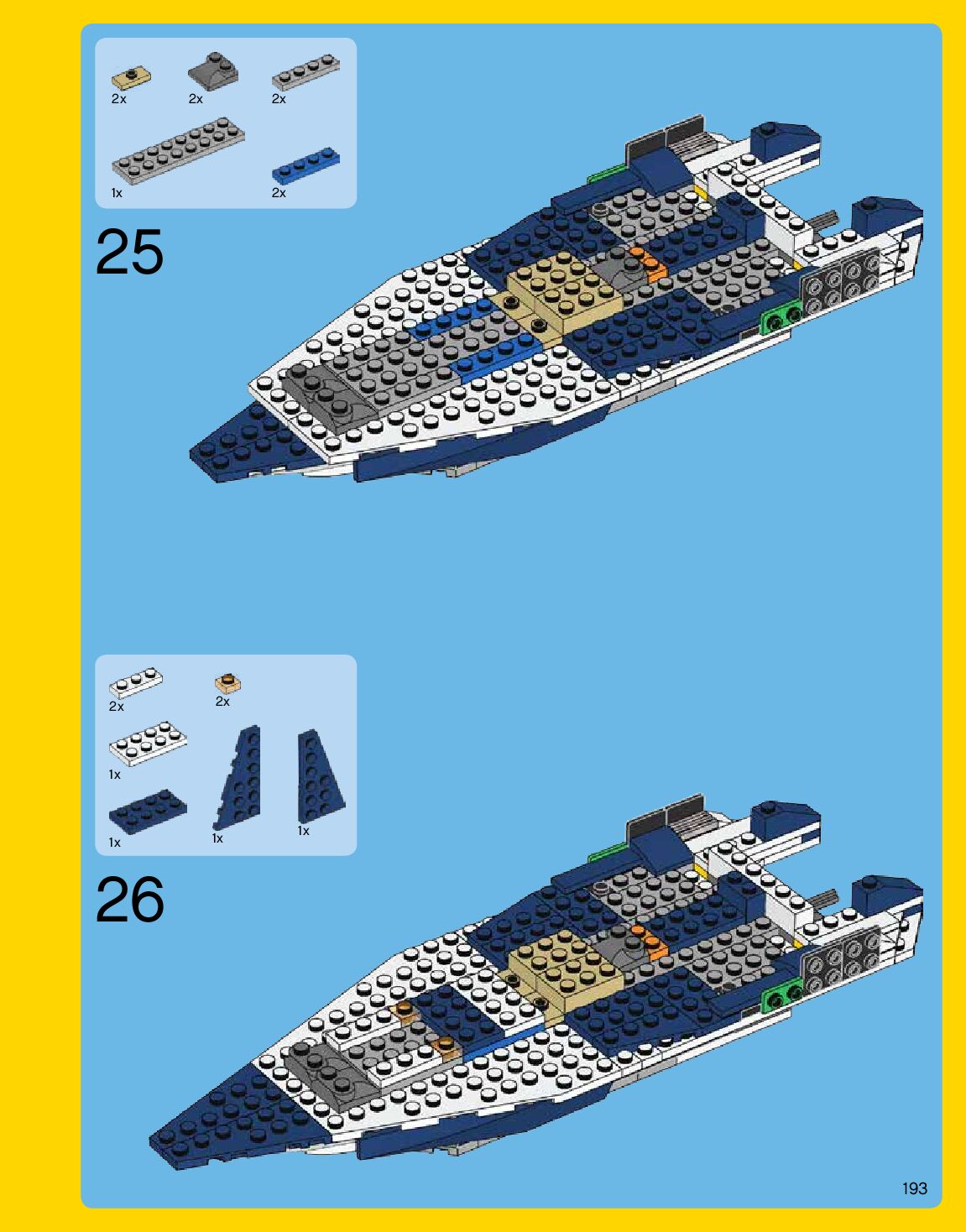 2x 2x 2x

1x 2x

25

2x 2x

1x

1x 1x 1x

26

193