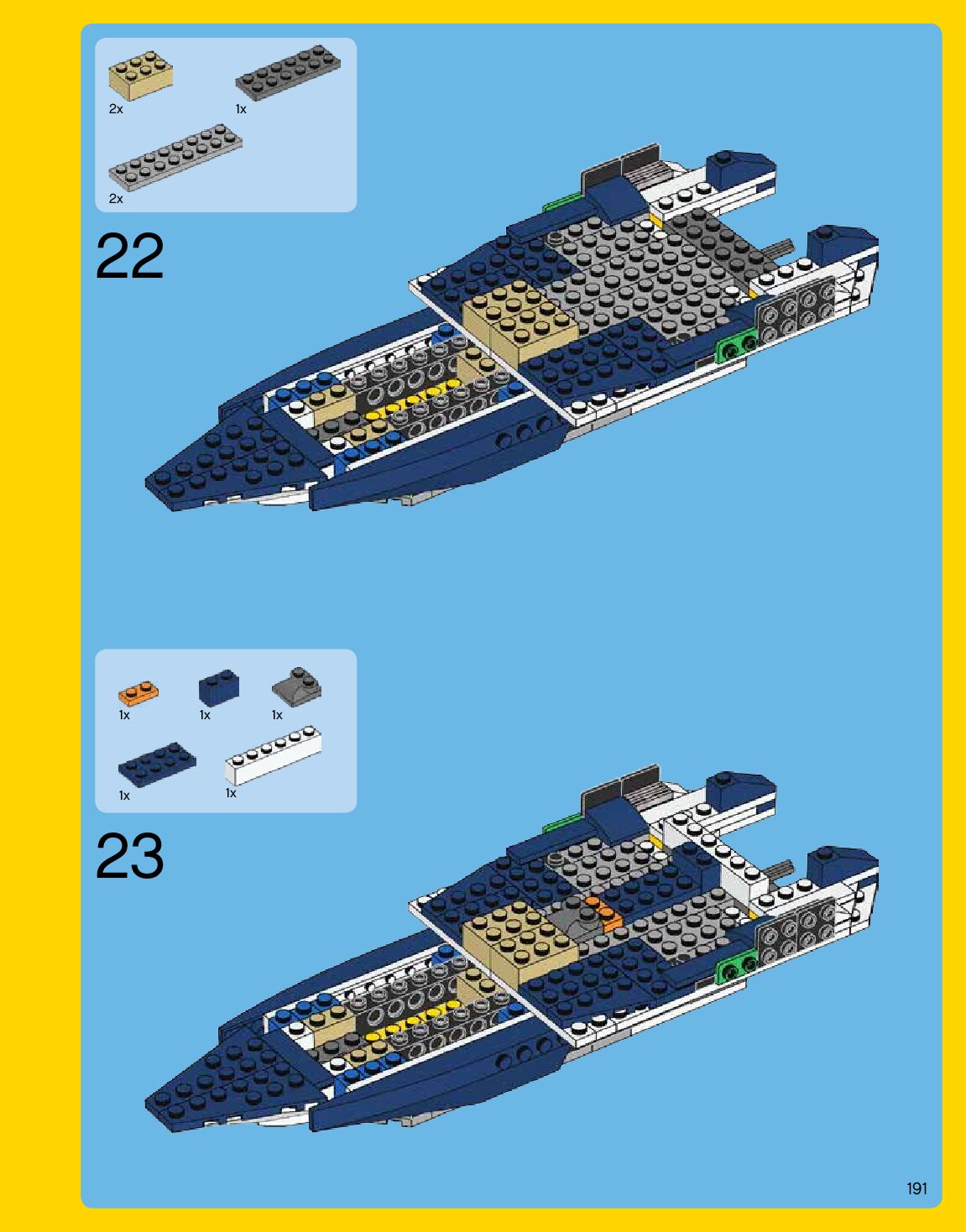 2x
1x
2x

22

1x
1x
1x
1x
1x

23

191