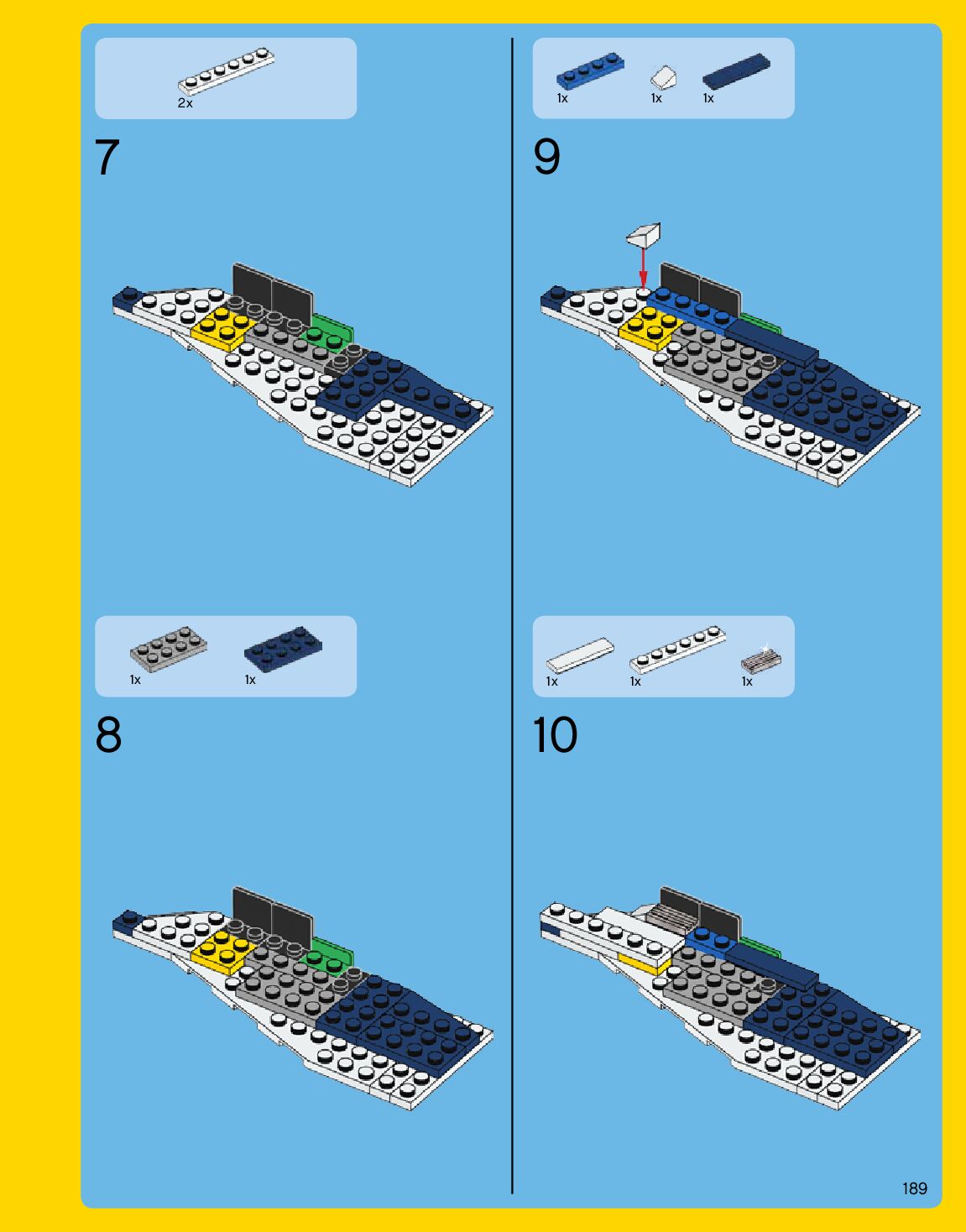 2x

7

1x 1x

8

1x 1x 1x

9

1x 1x 1x

10

189