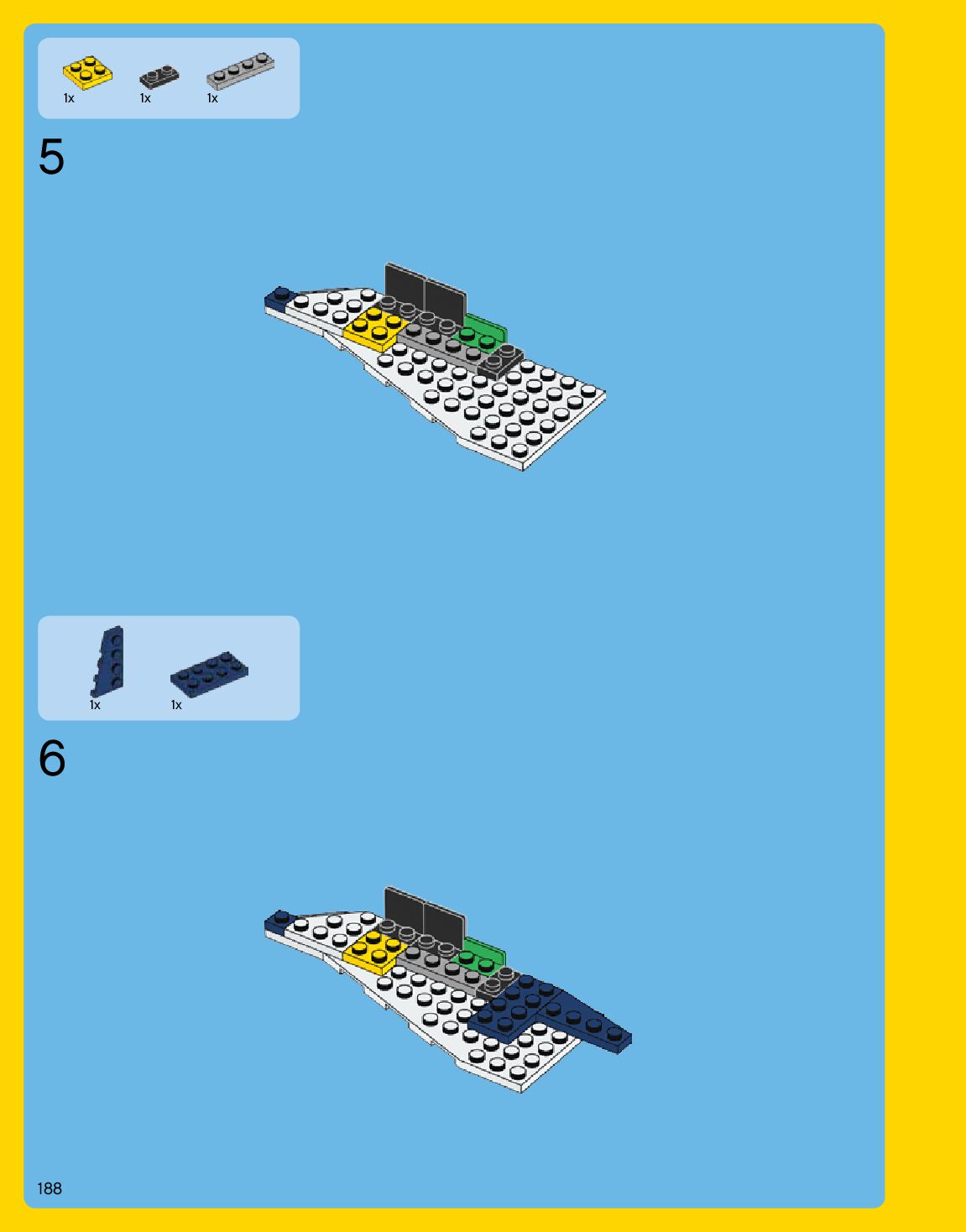 1x 1x 1x

5

1x 1x

6

188