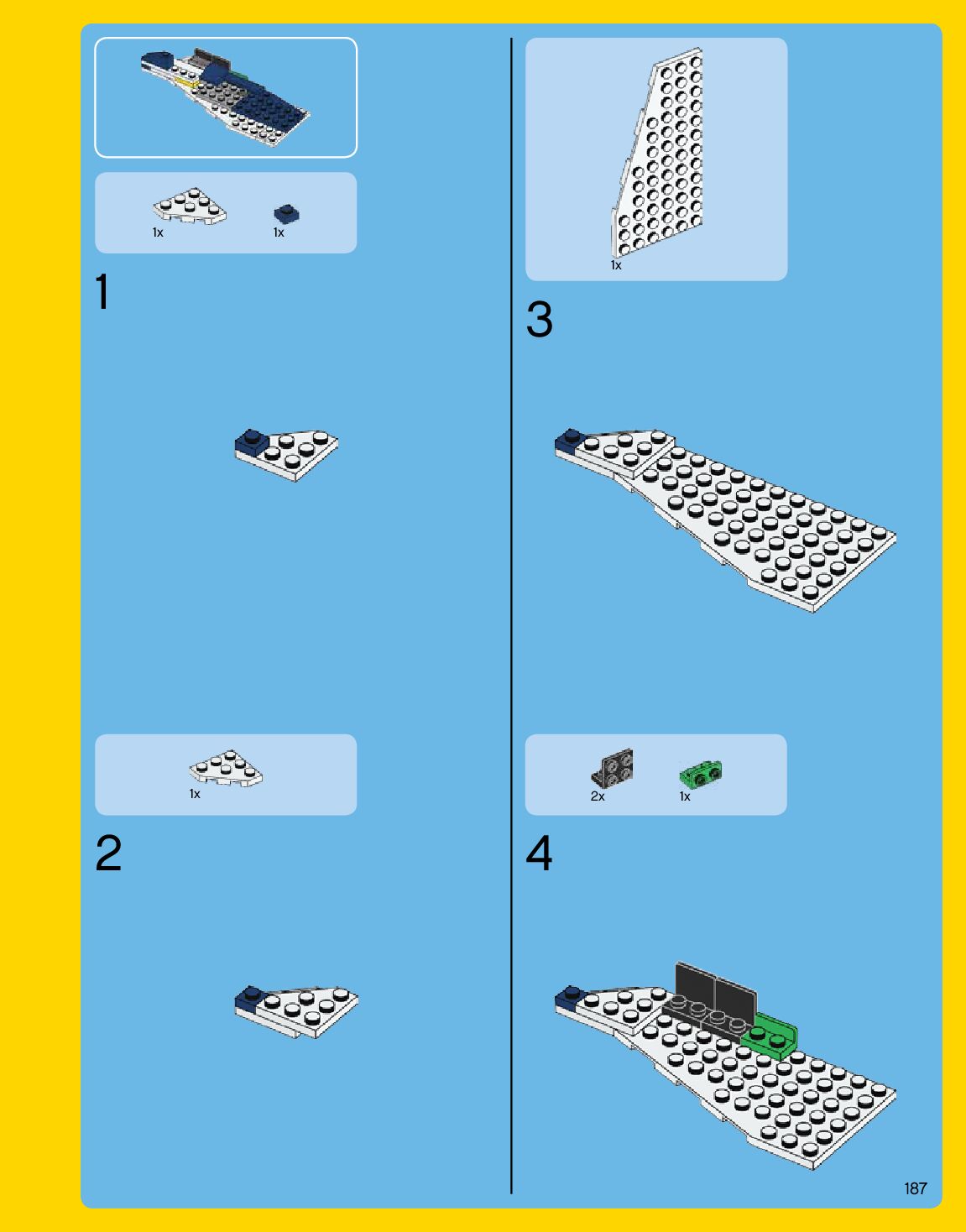 1x
1x

1

1x

2

1x

3

2x
1x

4

187