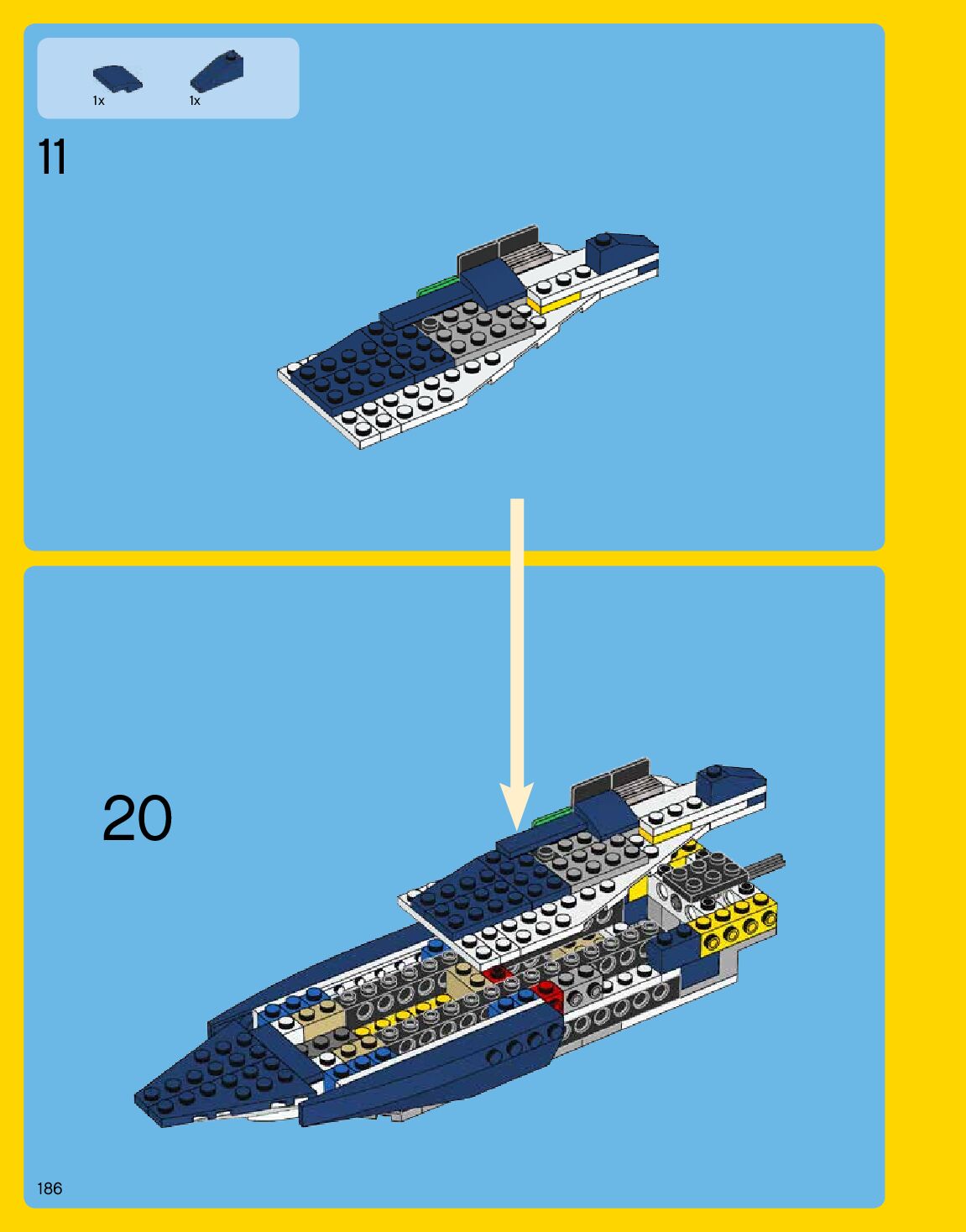 1x
1x

11

20

186