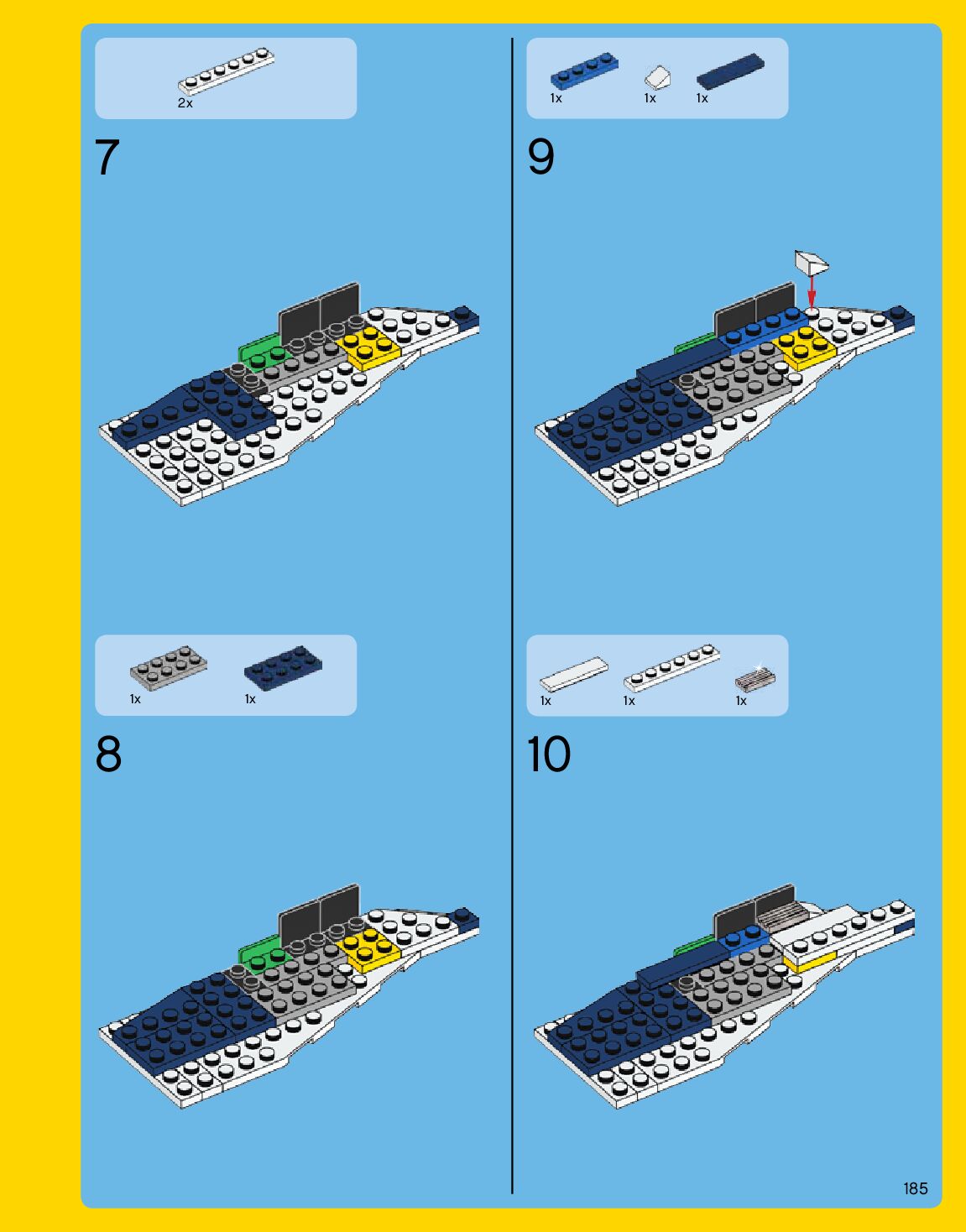 2x

7

1x 1x

8

1x 1x 1x

9

1x 1x 1x

10

185