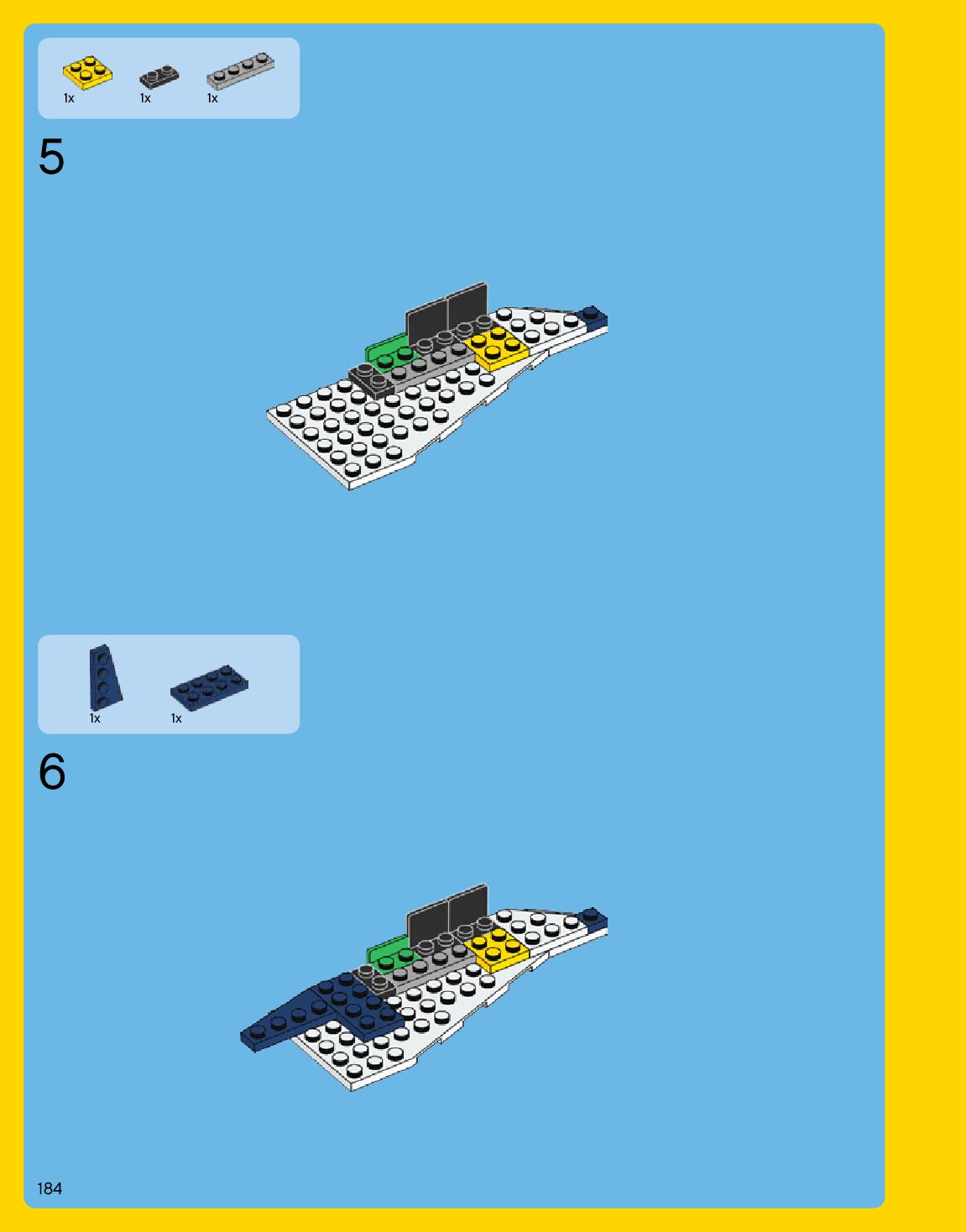 1x 1x 1x

5

1x 1x

6

184