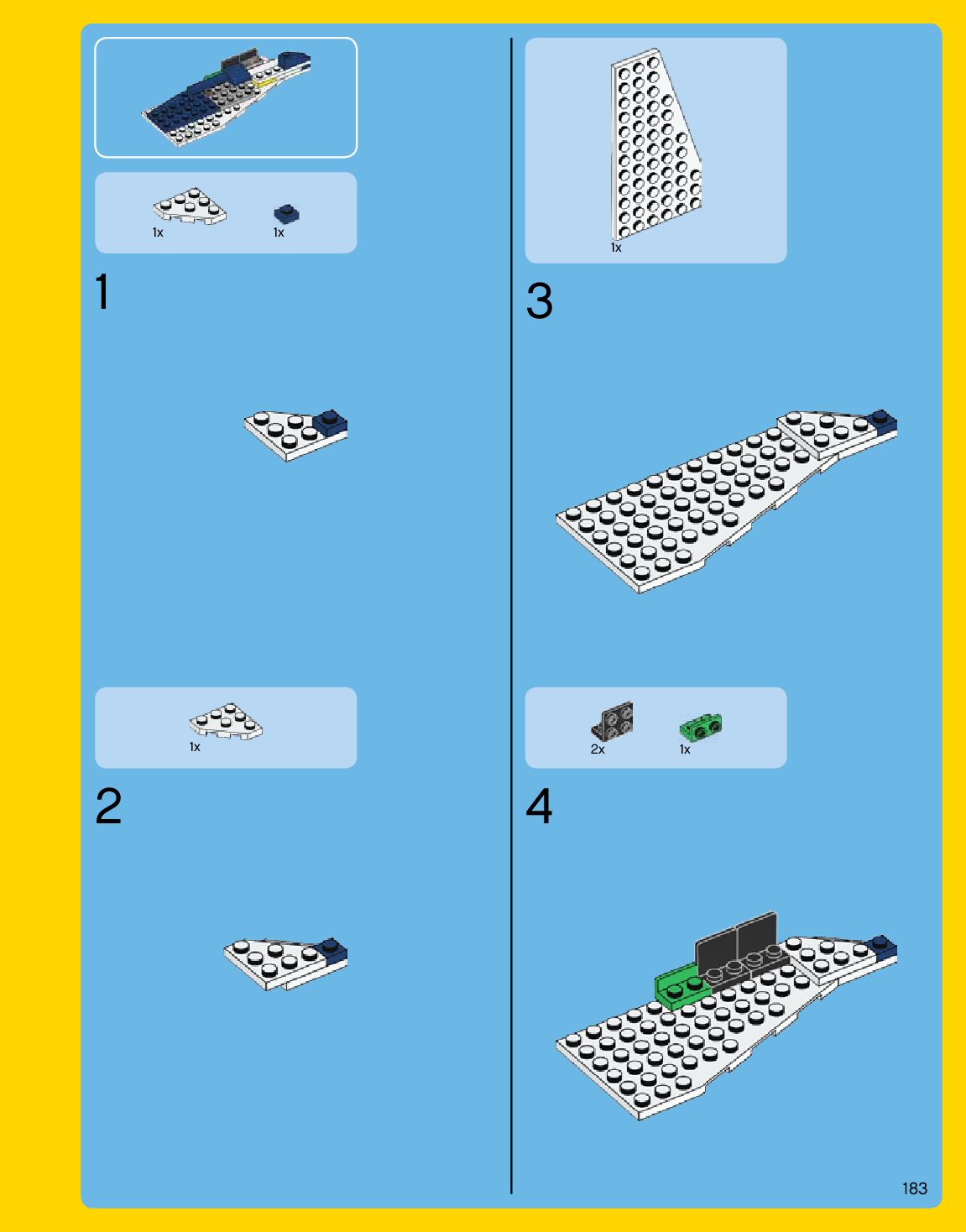 1x 1x

1

1x

2

1x

3

2x 1x

4

183