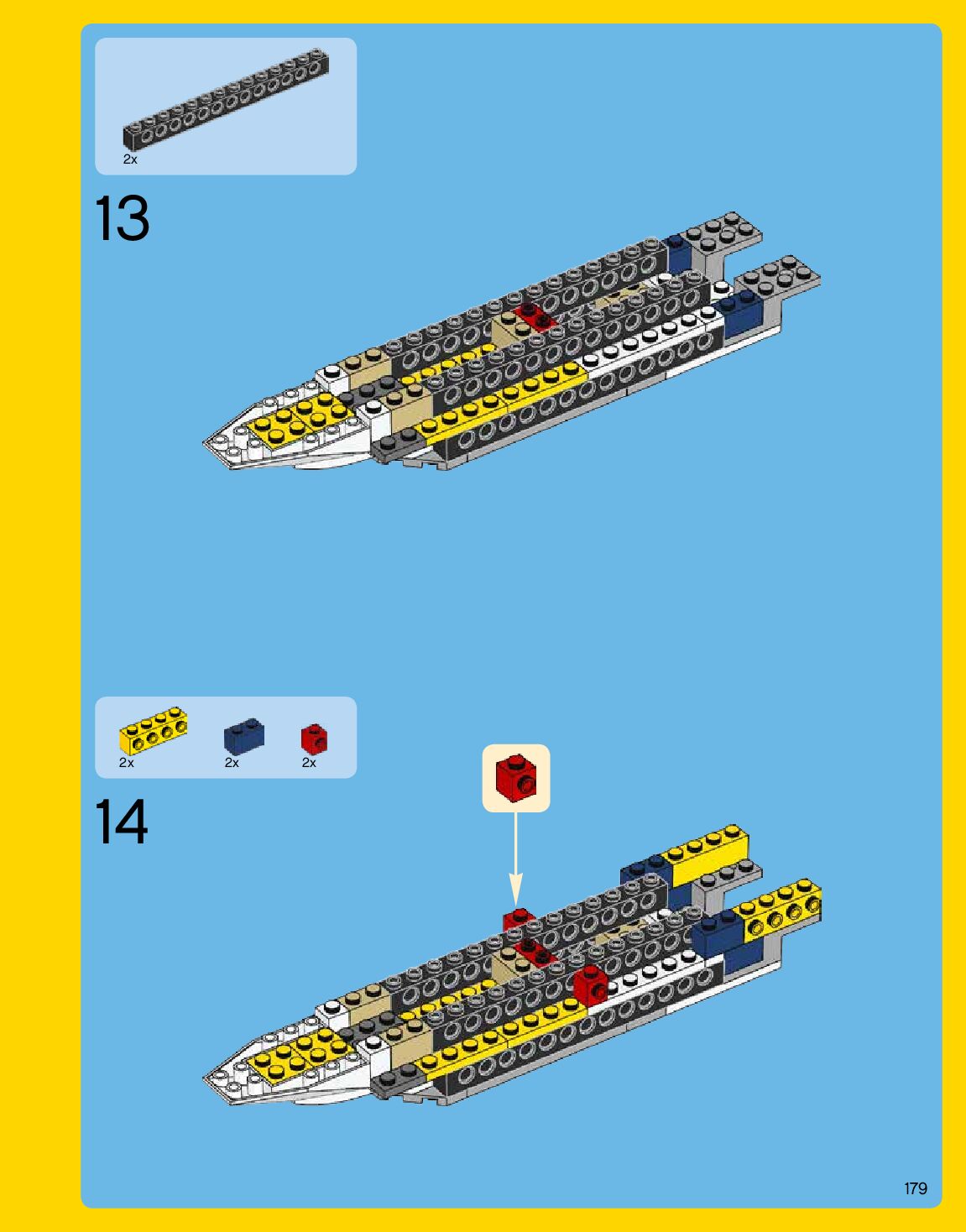 2x

13

2x
2x
2x

14

179