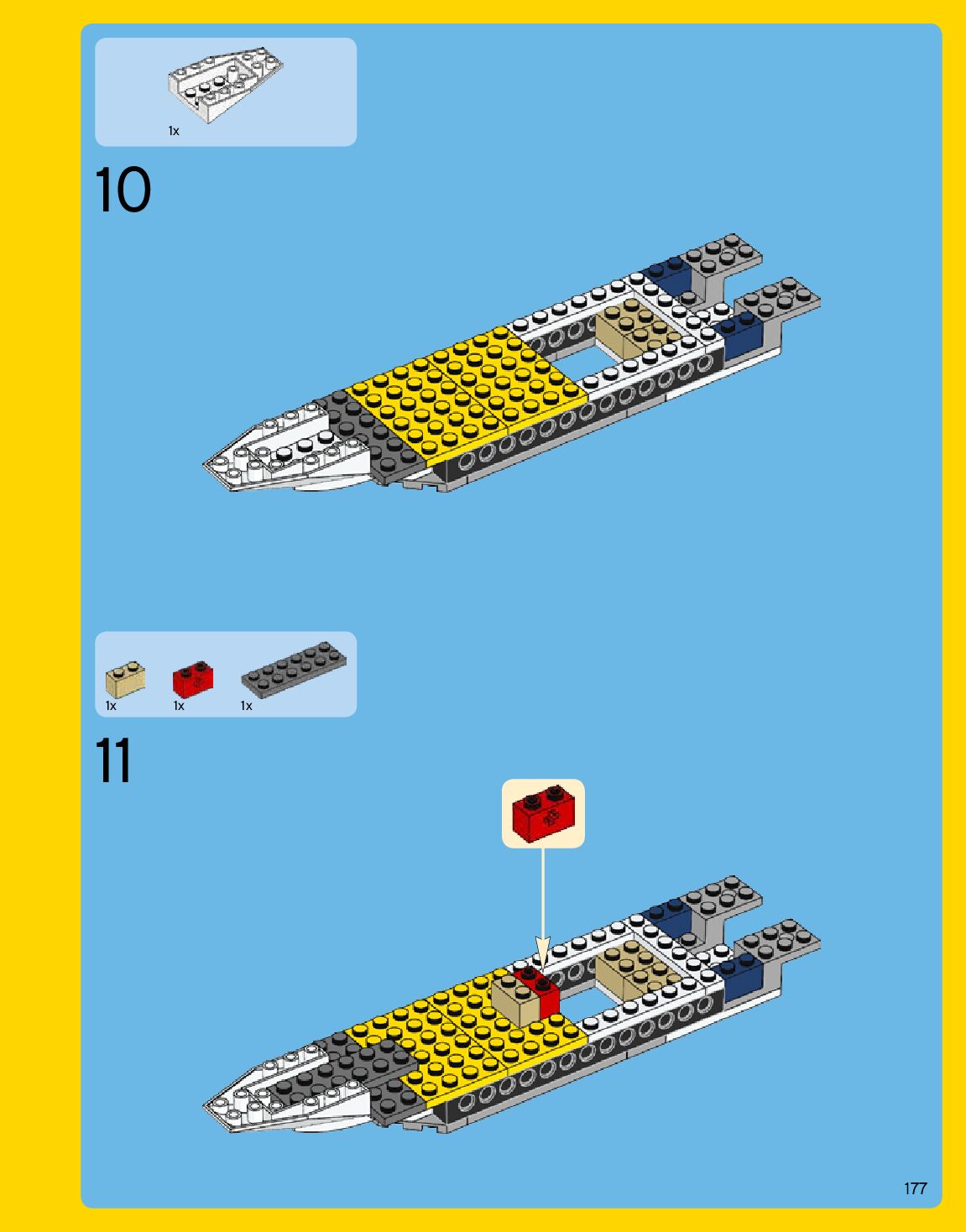 1x

10

1x
1x
1x

11

177