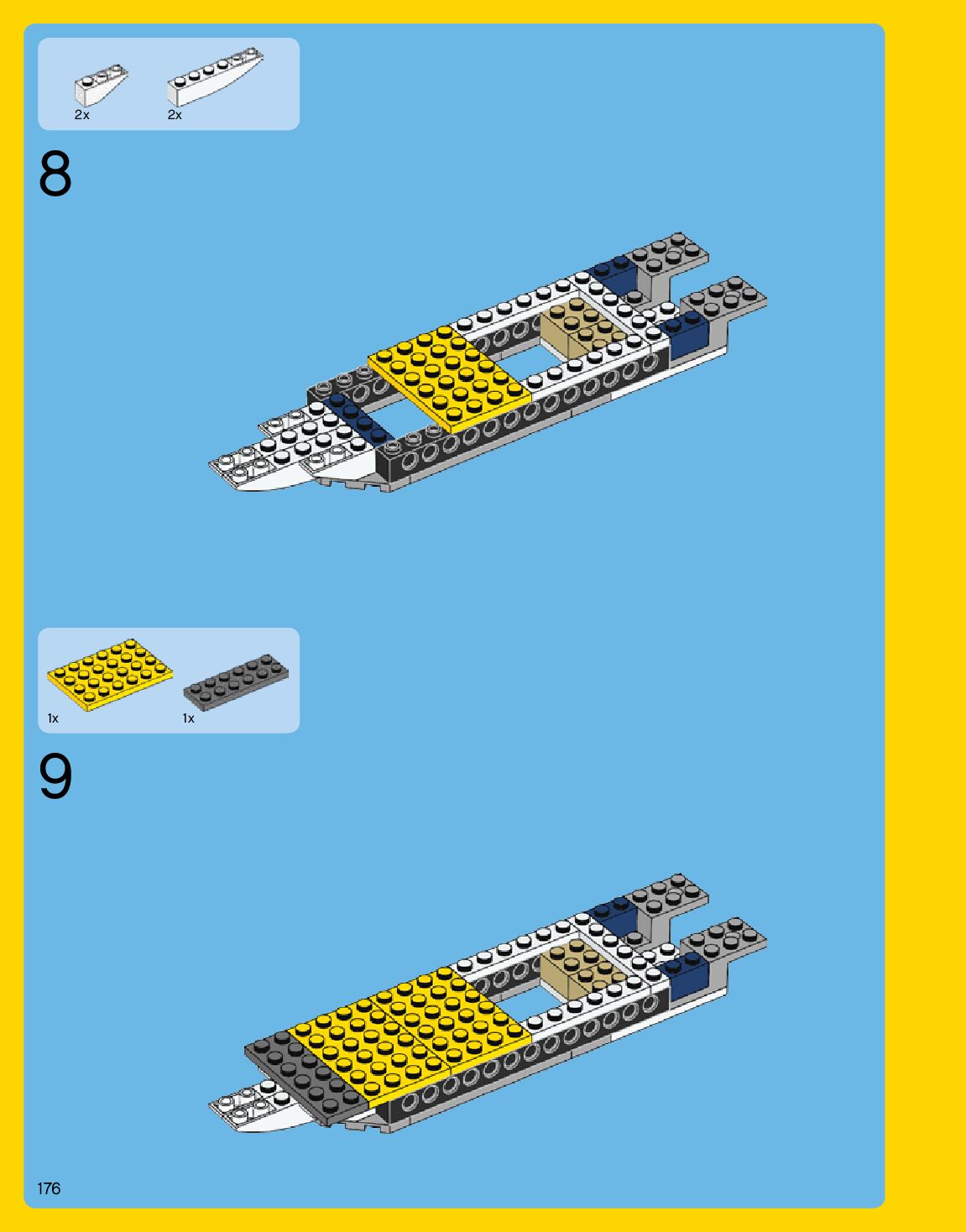 2x 2x

8

1x 1x

9

176