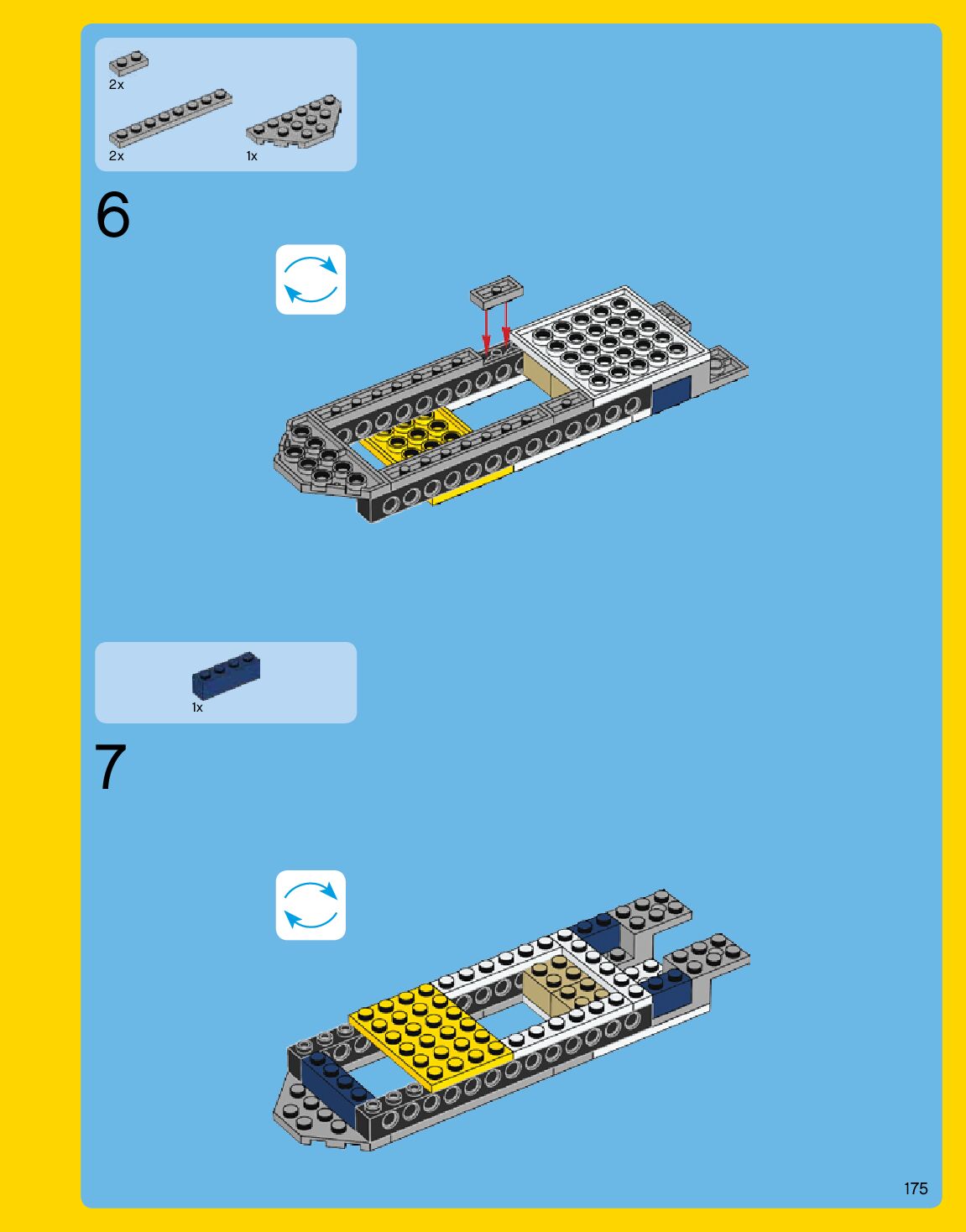 2x
2x
1x

6

1x

7

175