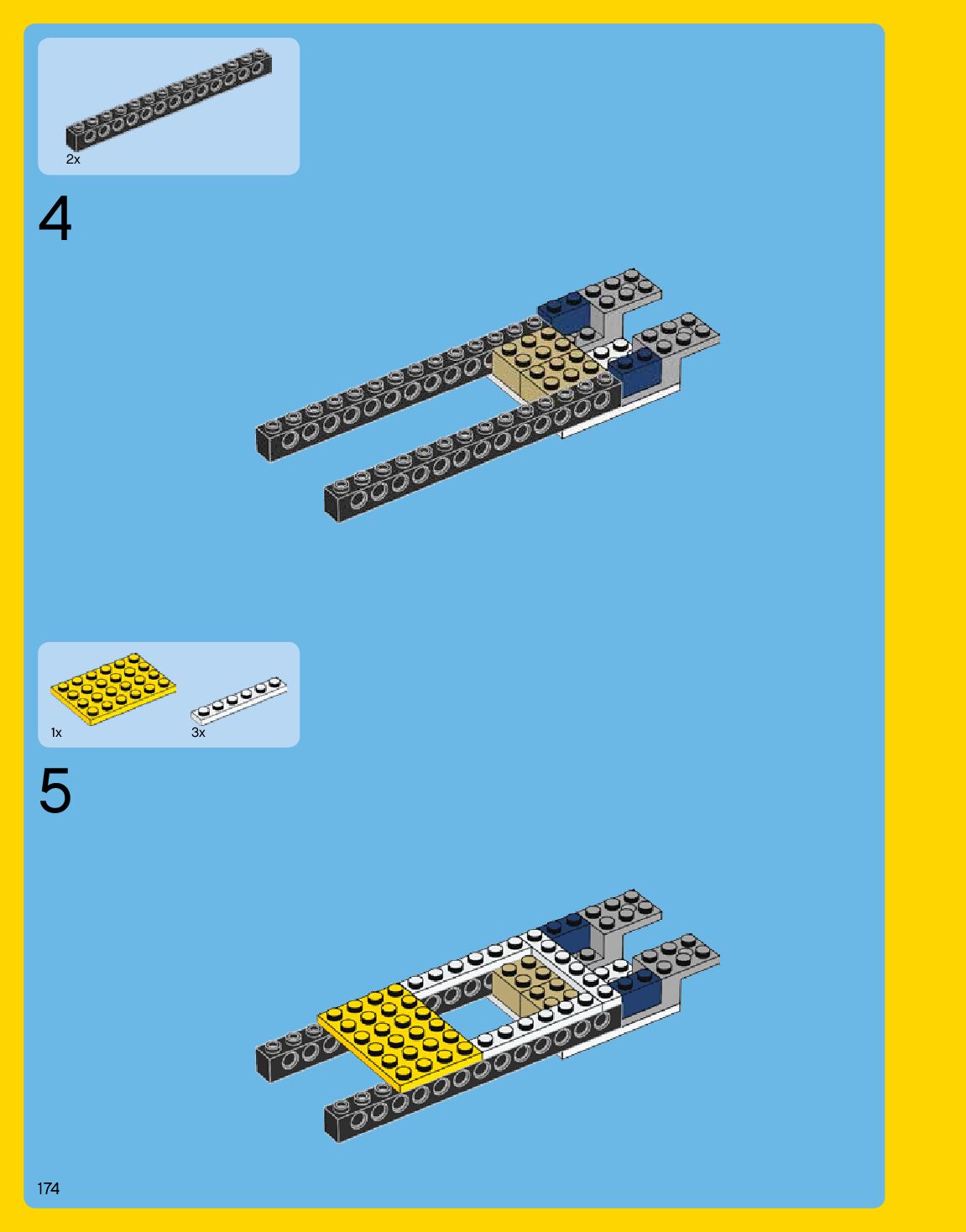 2x

4

1x

3x

5

174