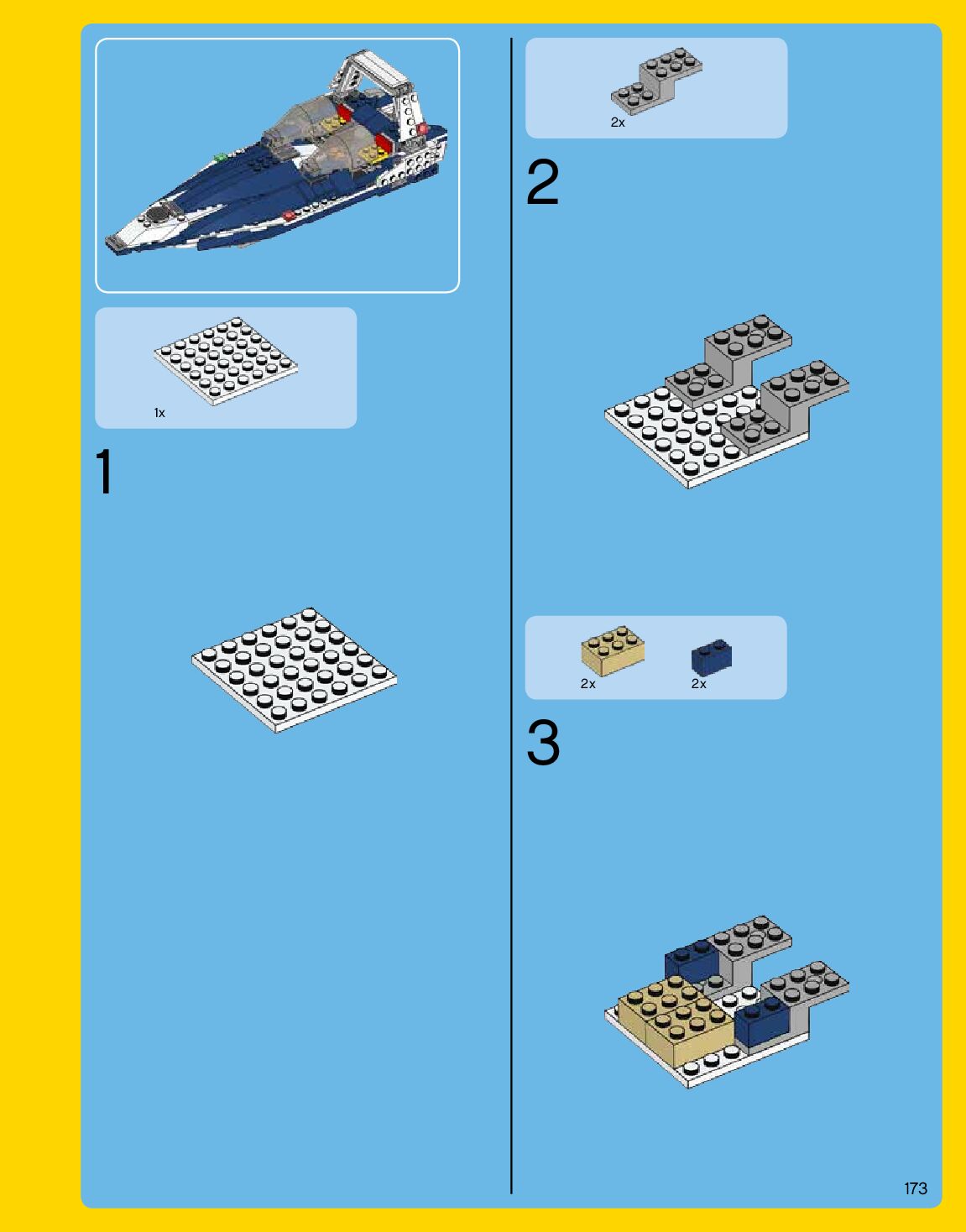 1x

1

2x

2

2x

2x

3

173