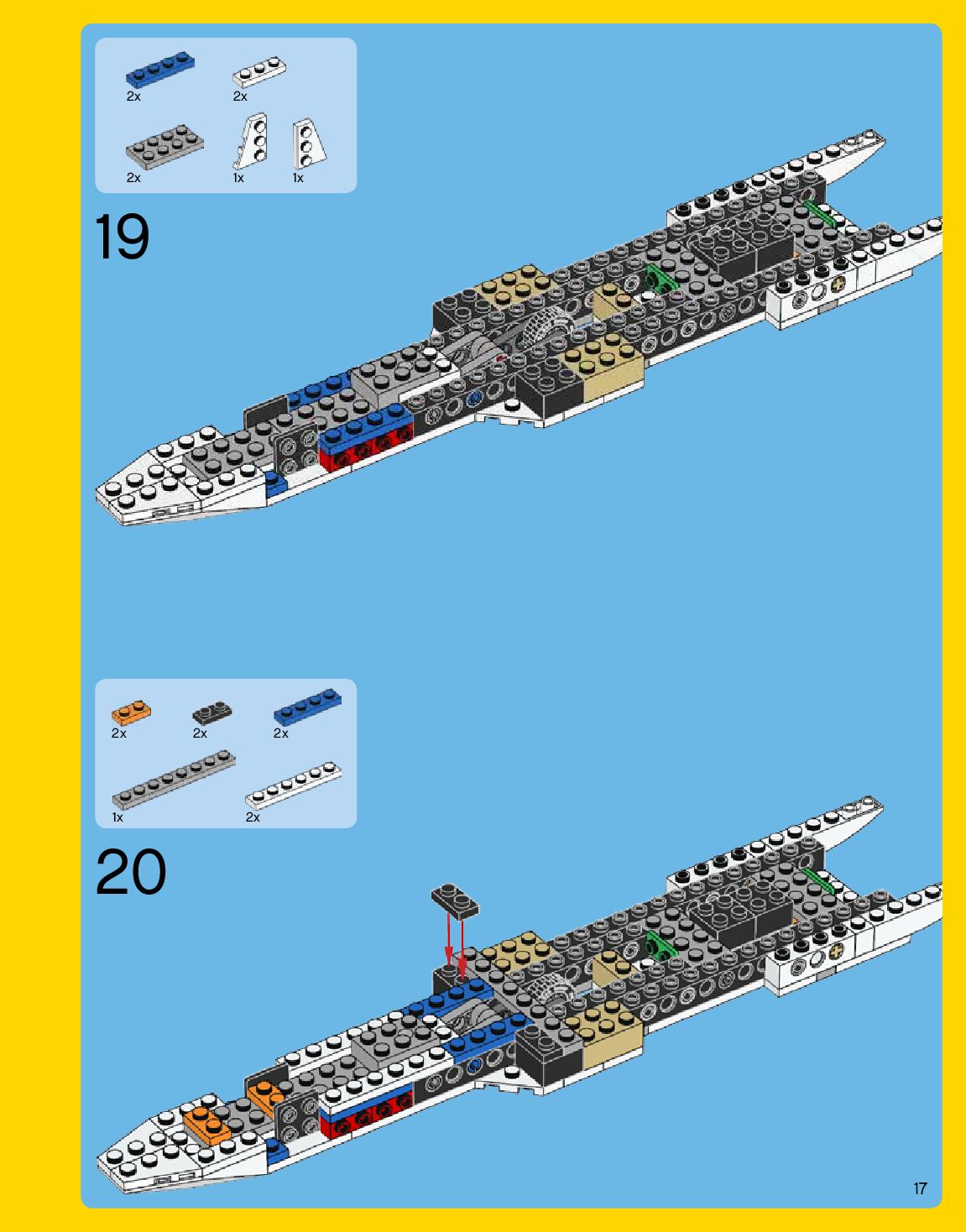 2x
2x
2x
1x
1x

19

2x
2x
2x
1x
2x

20

17