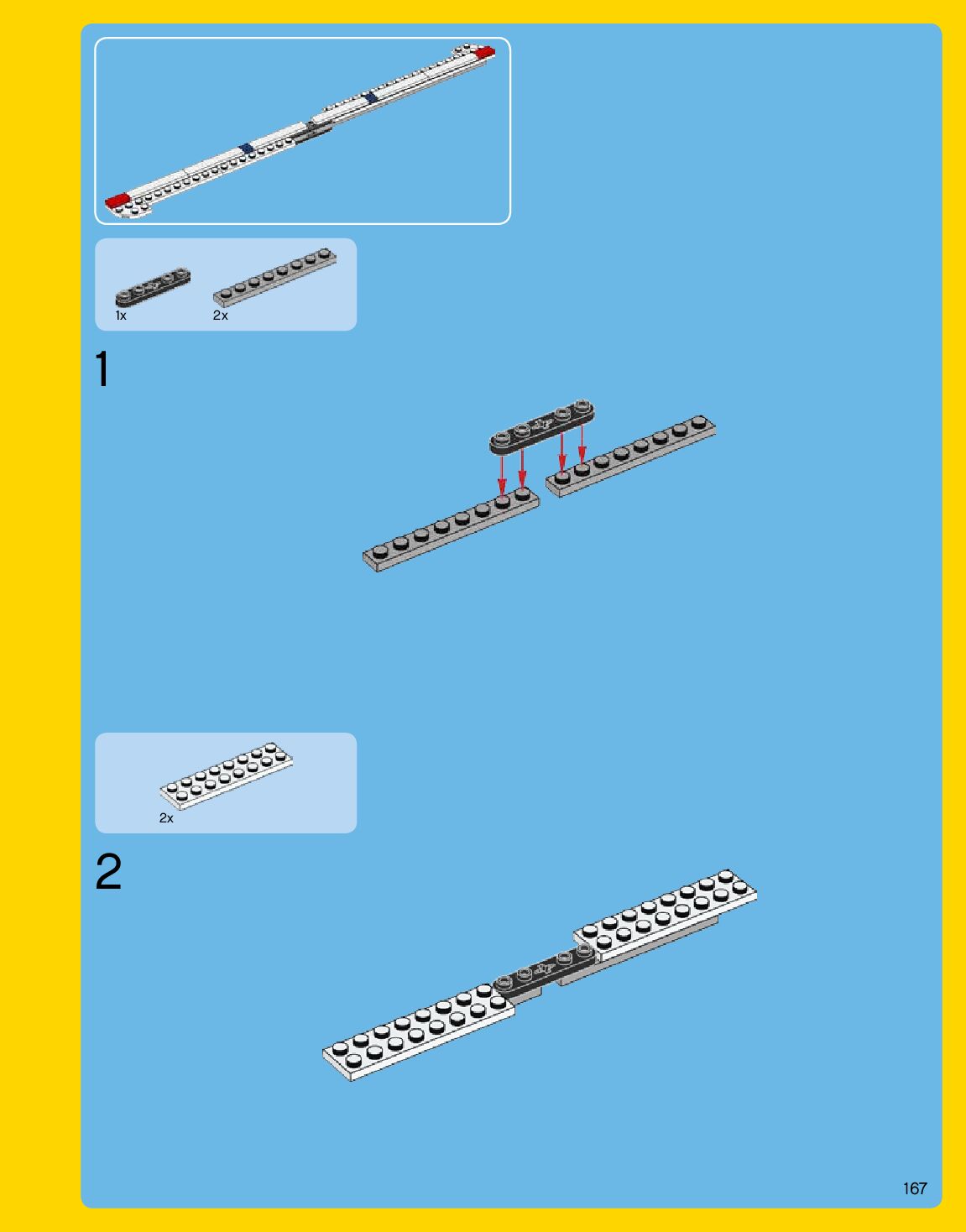 1x

2x

1

2x

2

167