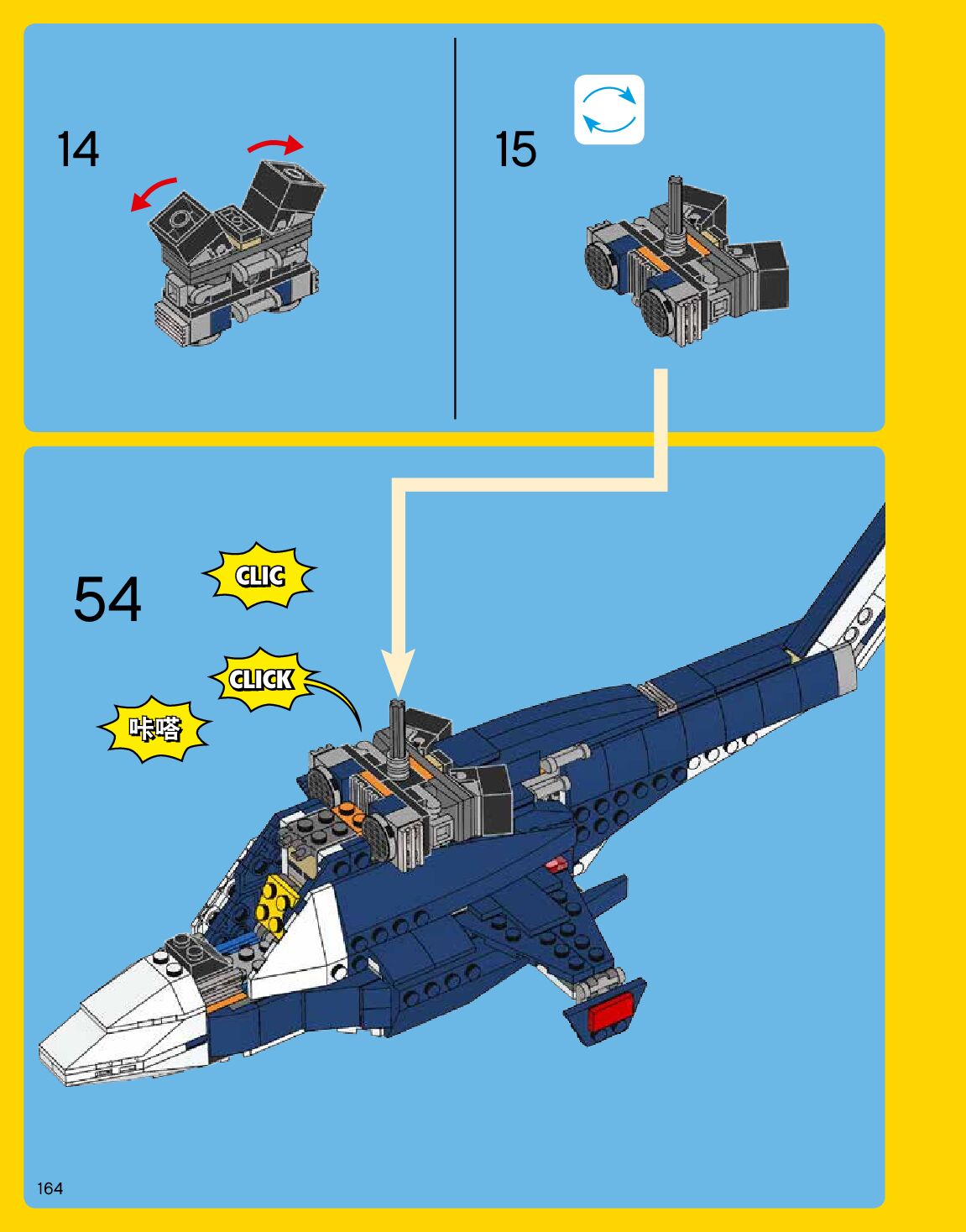 14

15

54

CLIC

CLICK

咔嗒

164