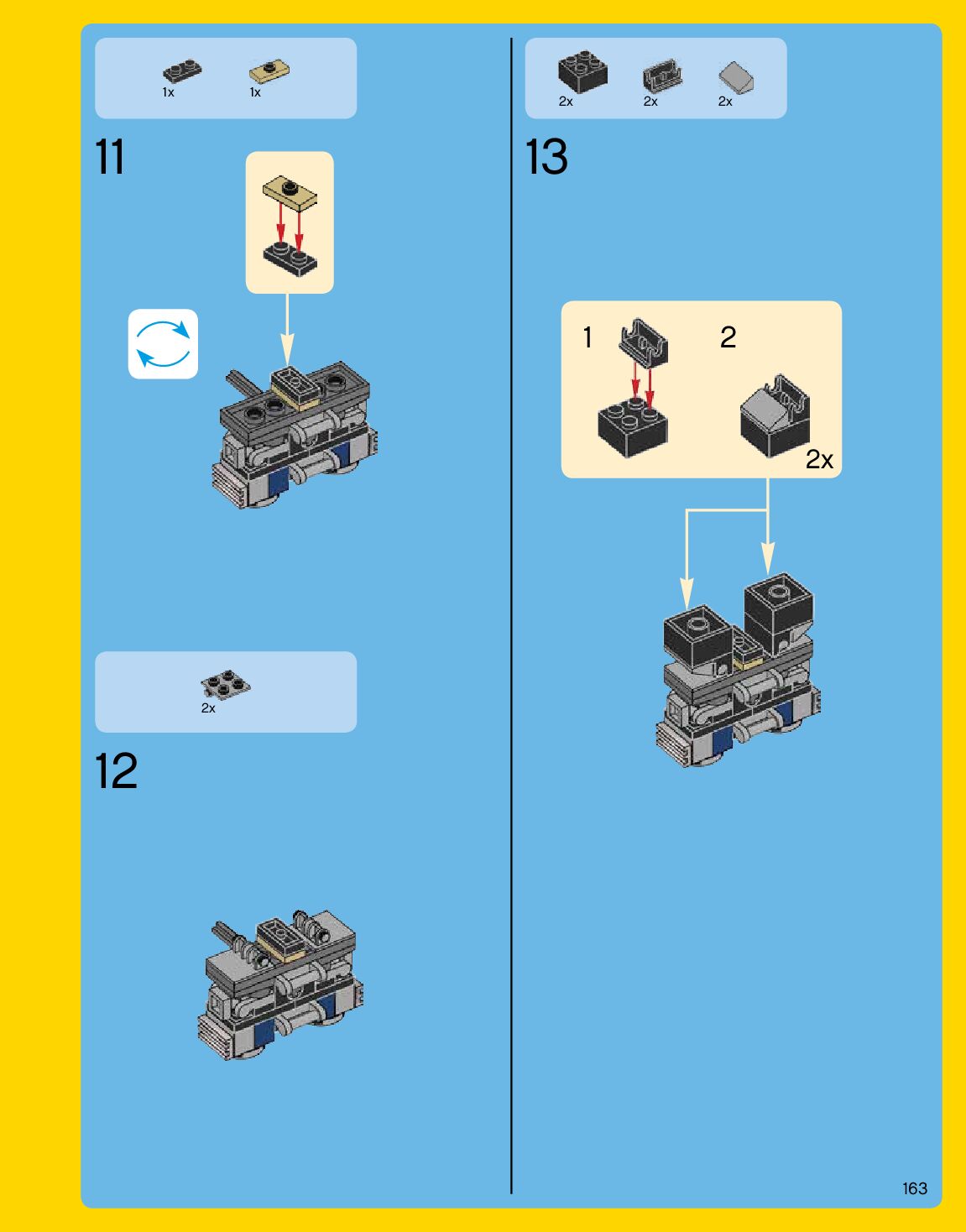 1x 1x

11

2x

12

2x 2x 2x

13

1

2

2x

163