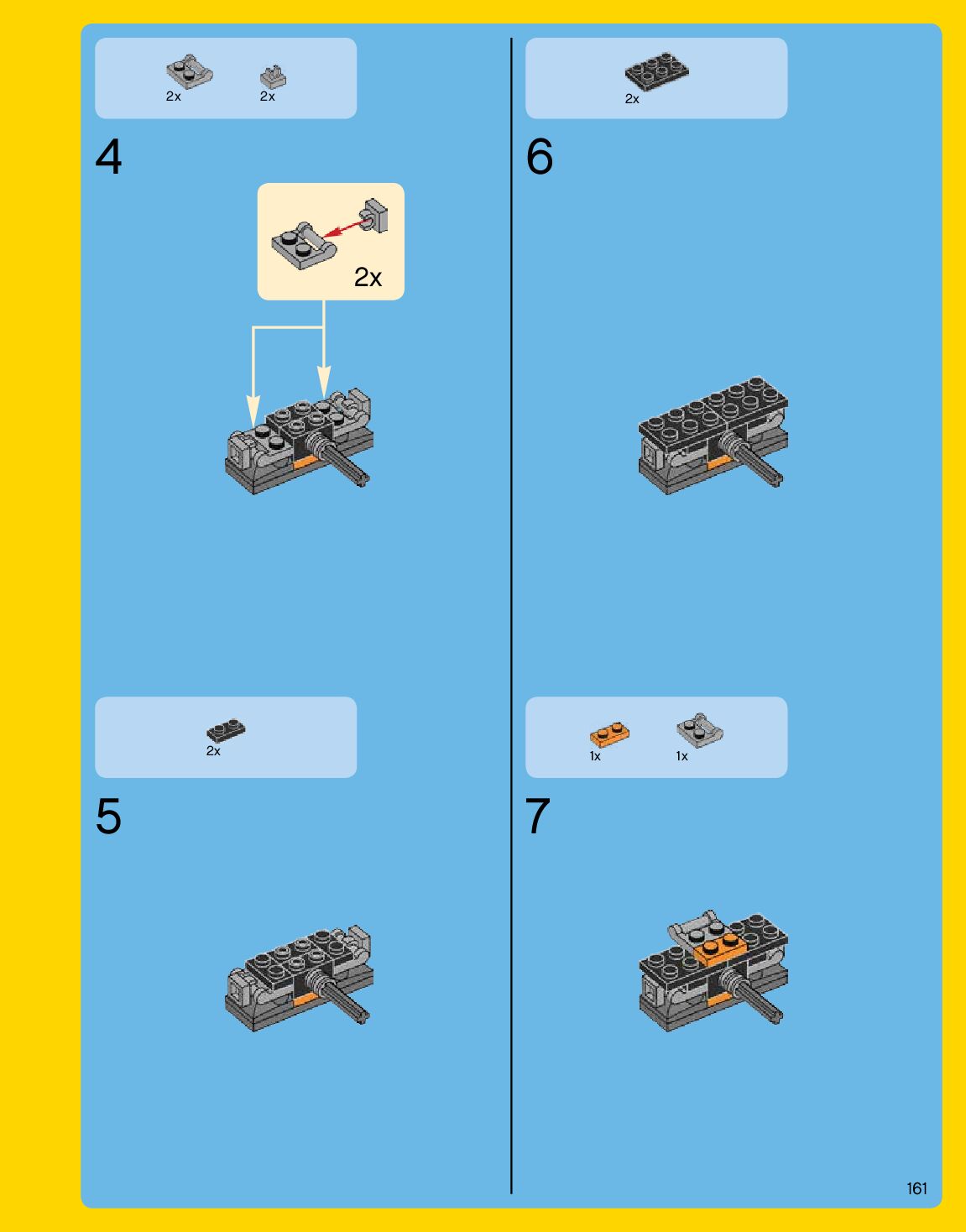 2x 2x

4

2x

2x

5

2x

6

1x 1x

7

161