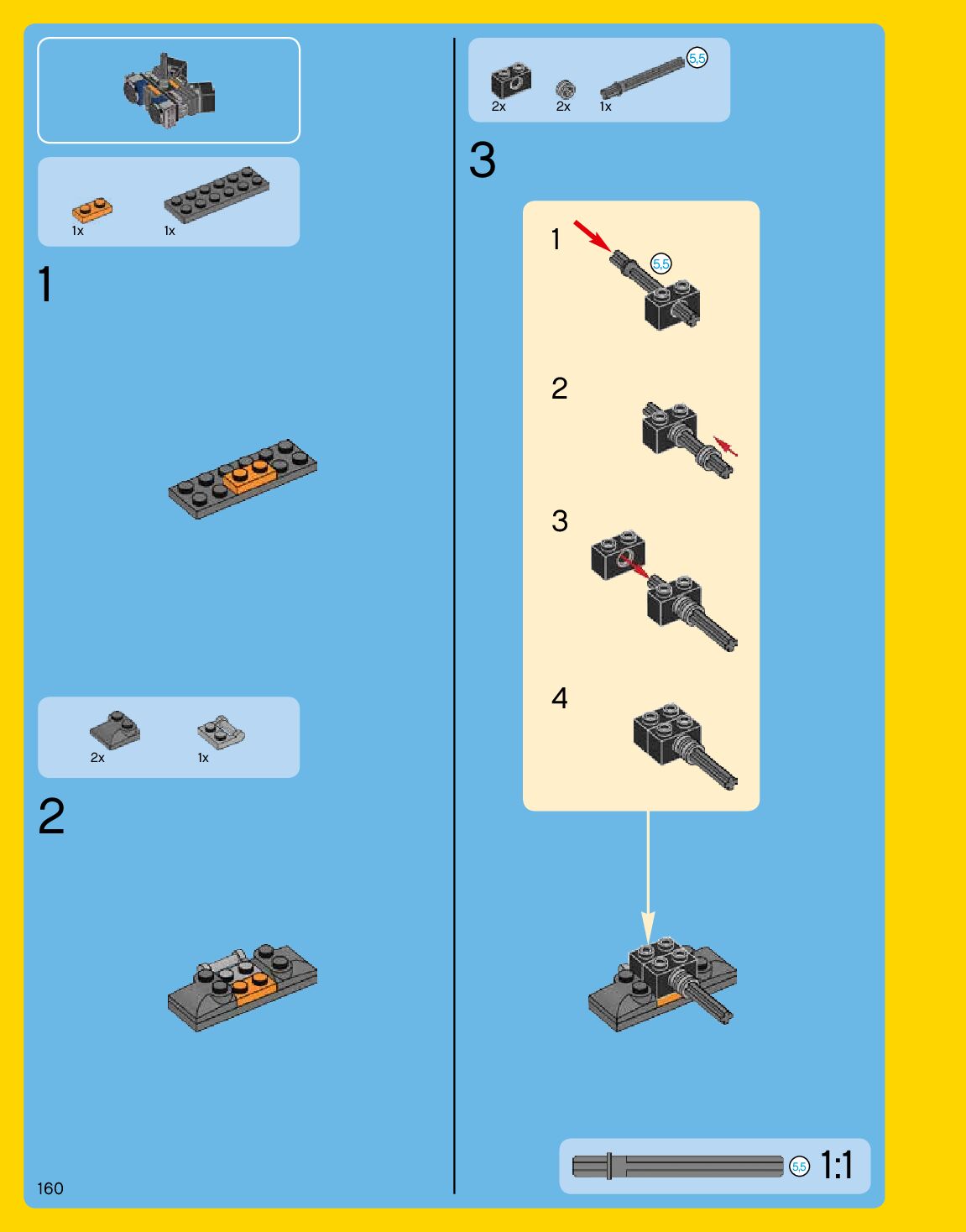 1x 1x

1

2x 1x

2

160

2x 2x 1x 5,5

3

1 5,5

2

3

4

5,5 1:1