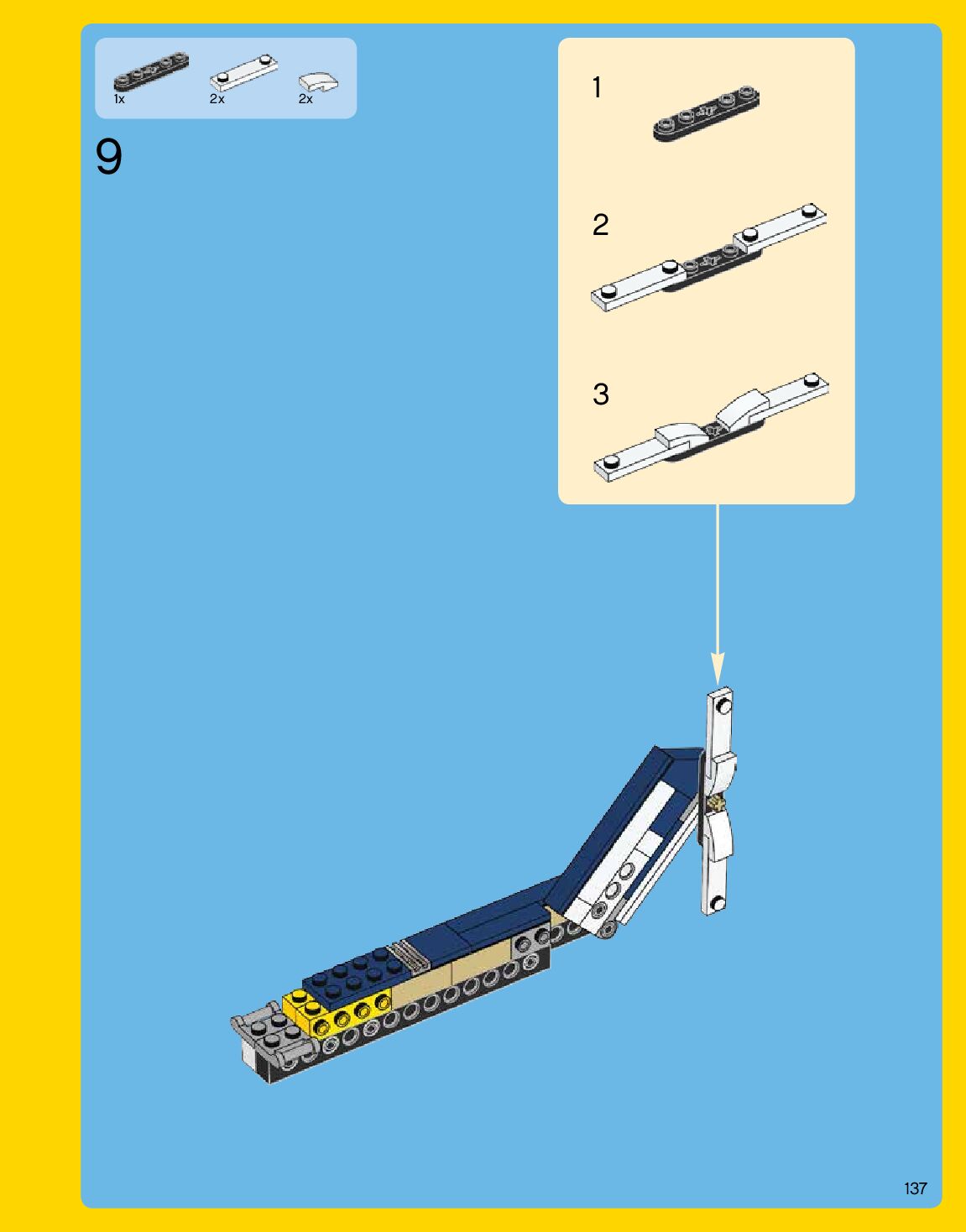 1x
2x
2x

9

1

2

3

137