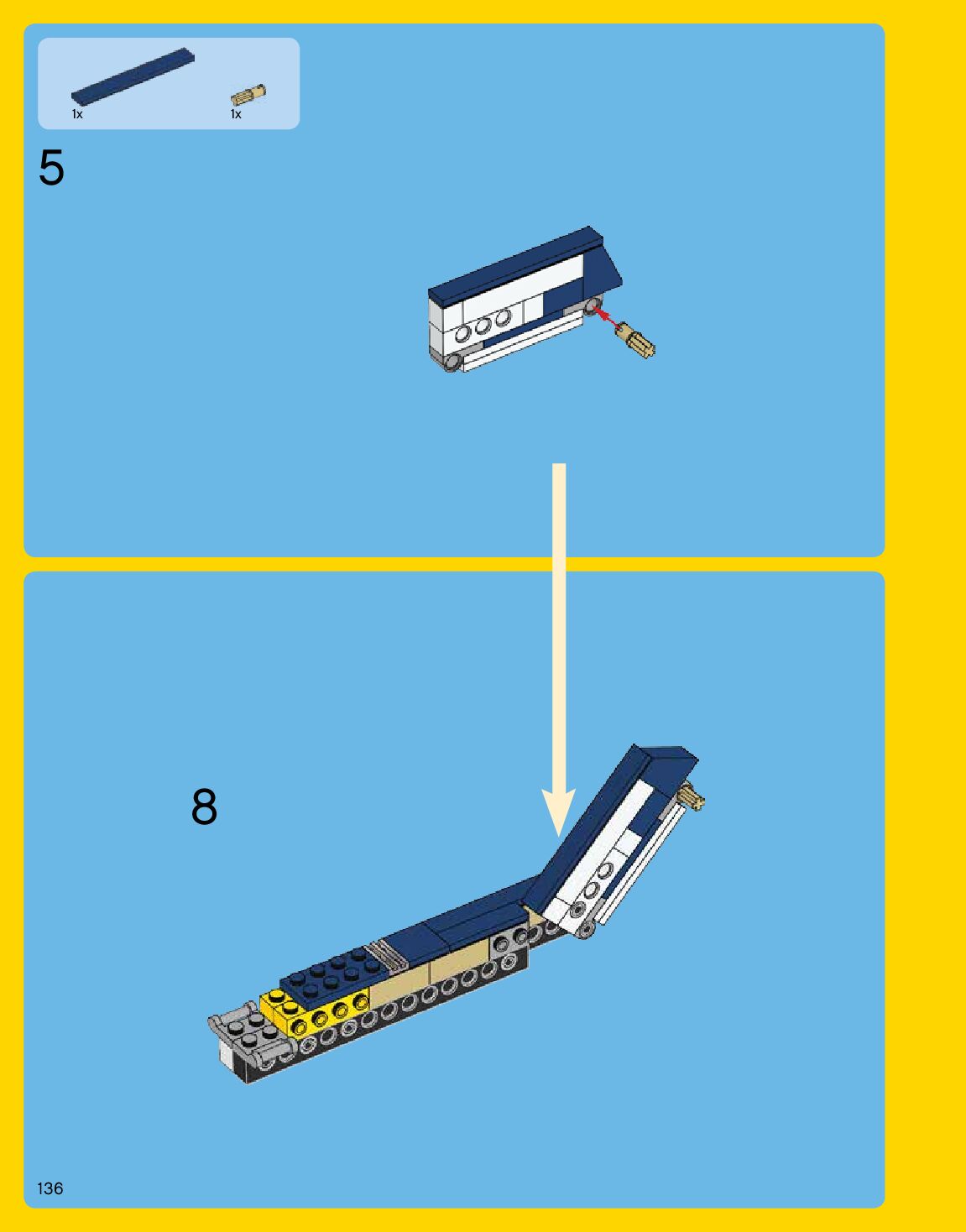 1x

1x

5

8

136