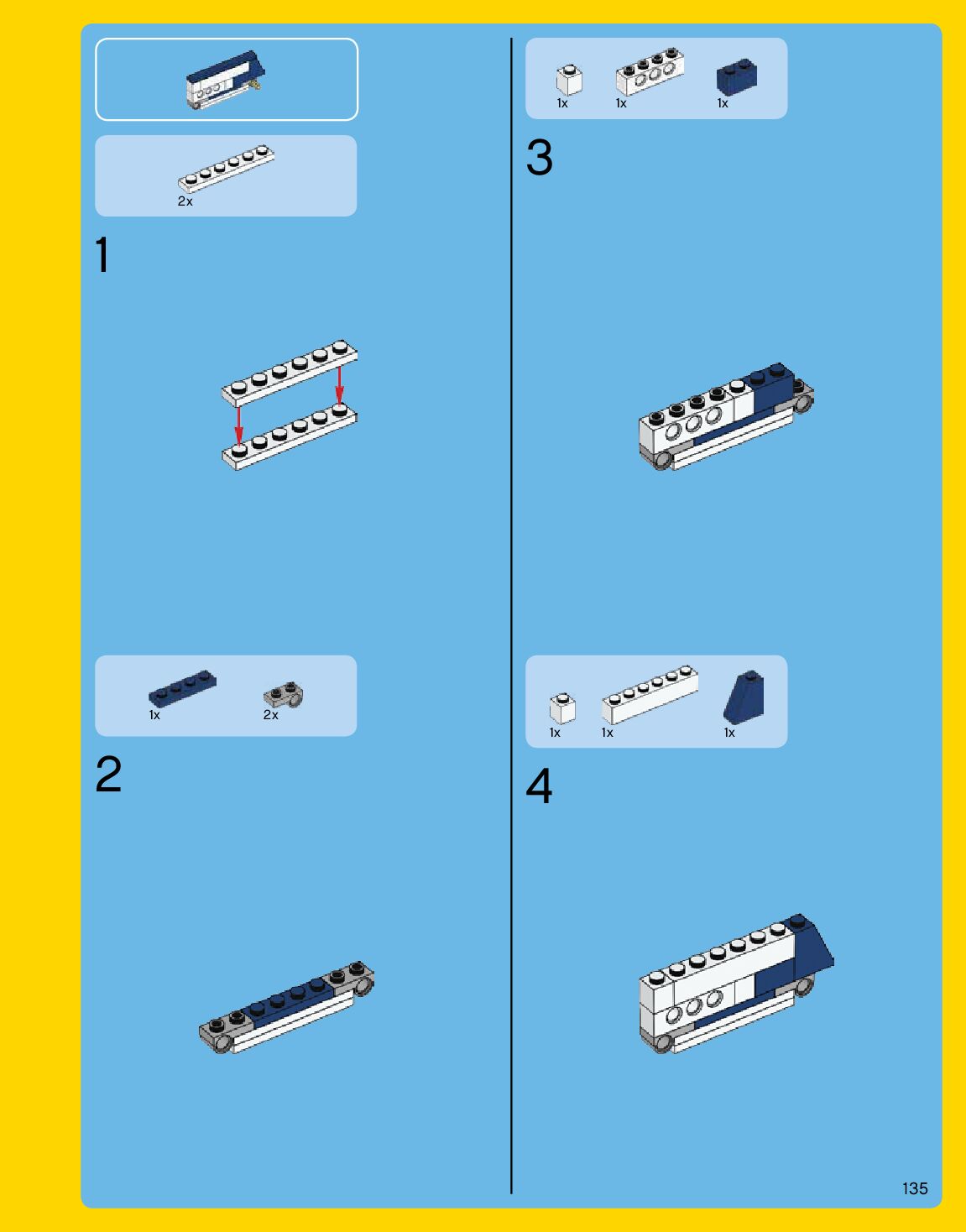 2x

1

1x

2x

2

1x

1x

1x

3

1x

1x

1x

4

135