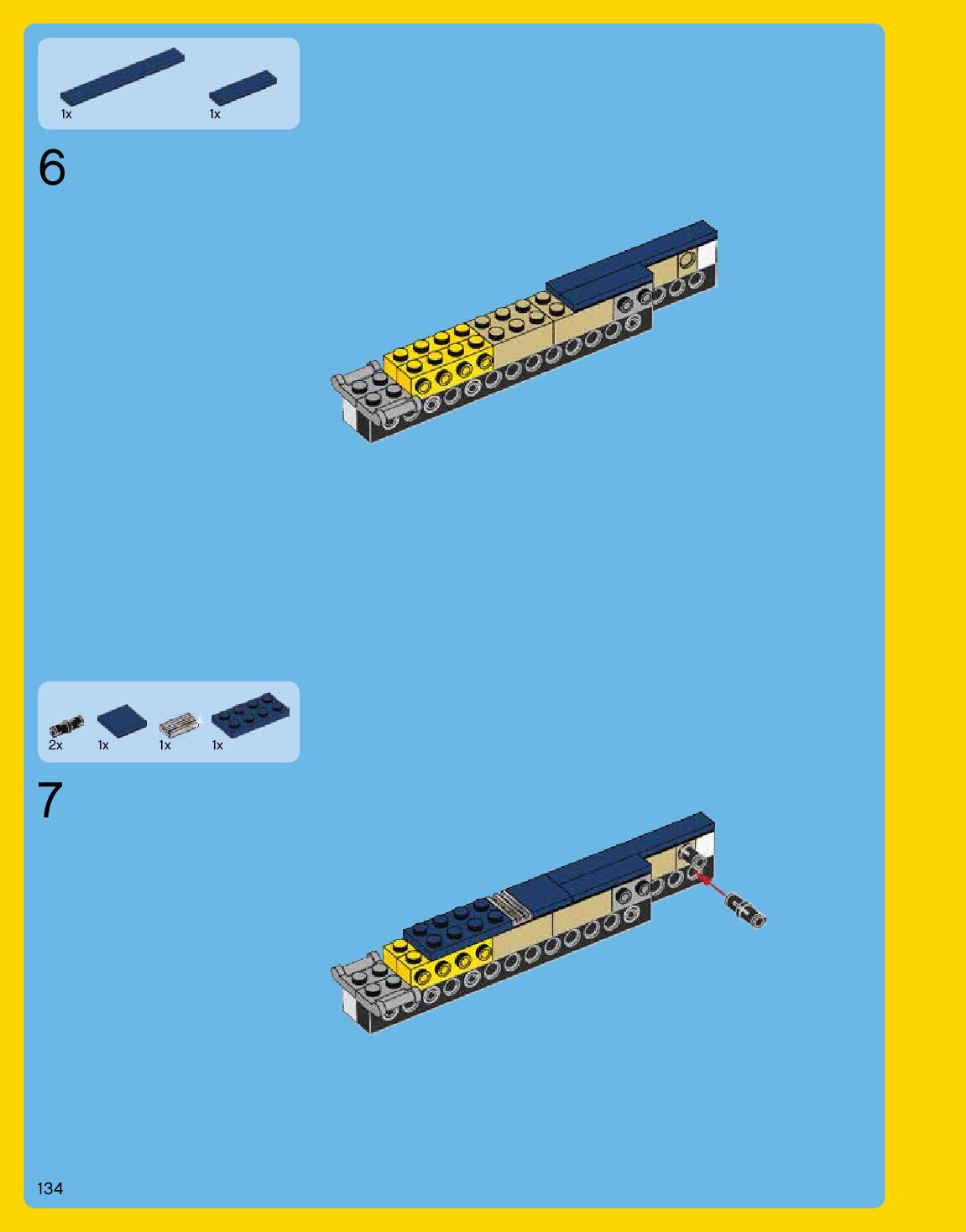 1x 1x

6

2x 1x 1x 1x

7

134