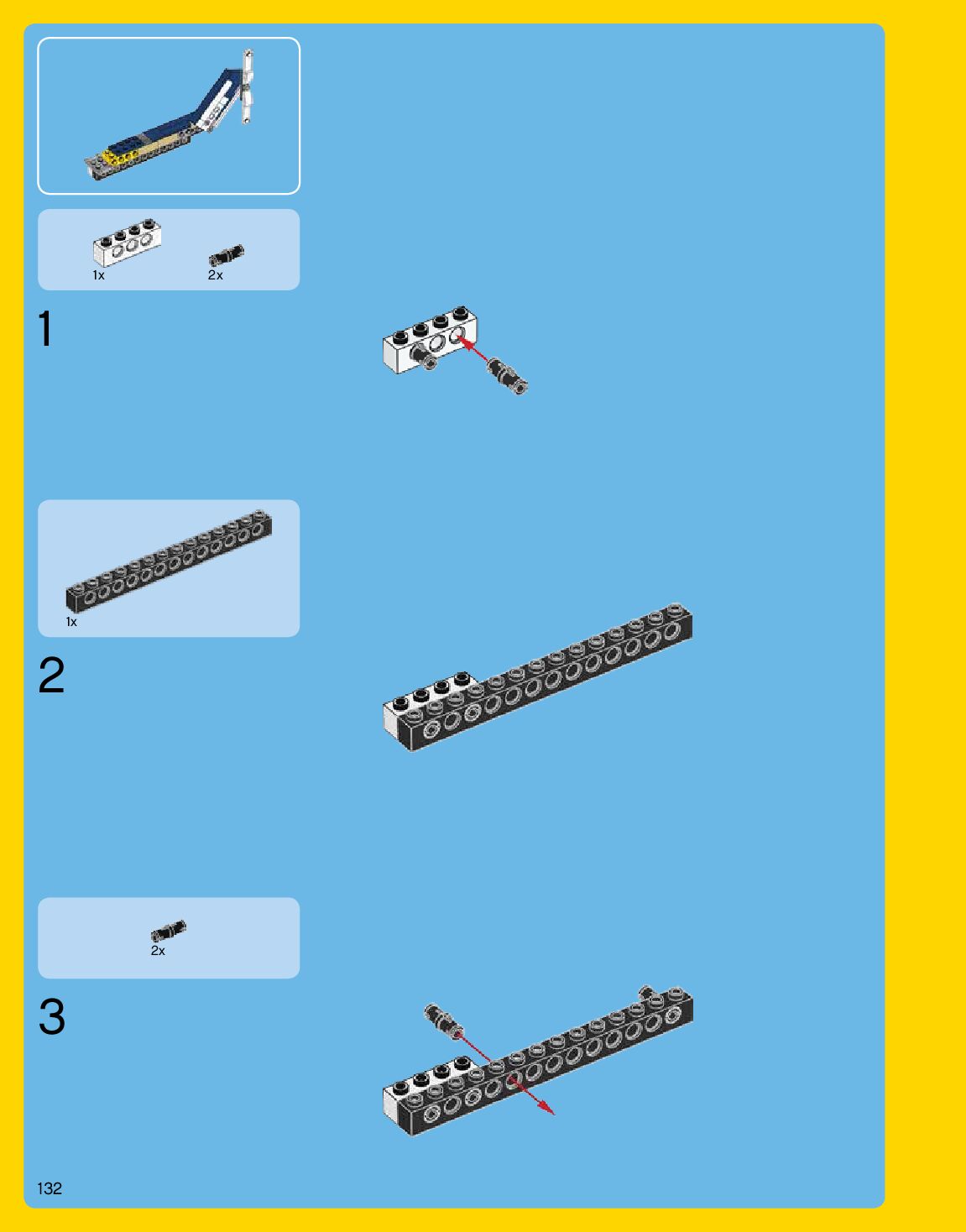 1x
2x

1

1x

2

2x

3

132