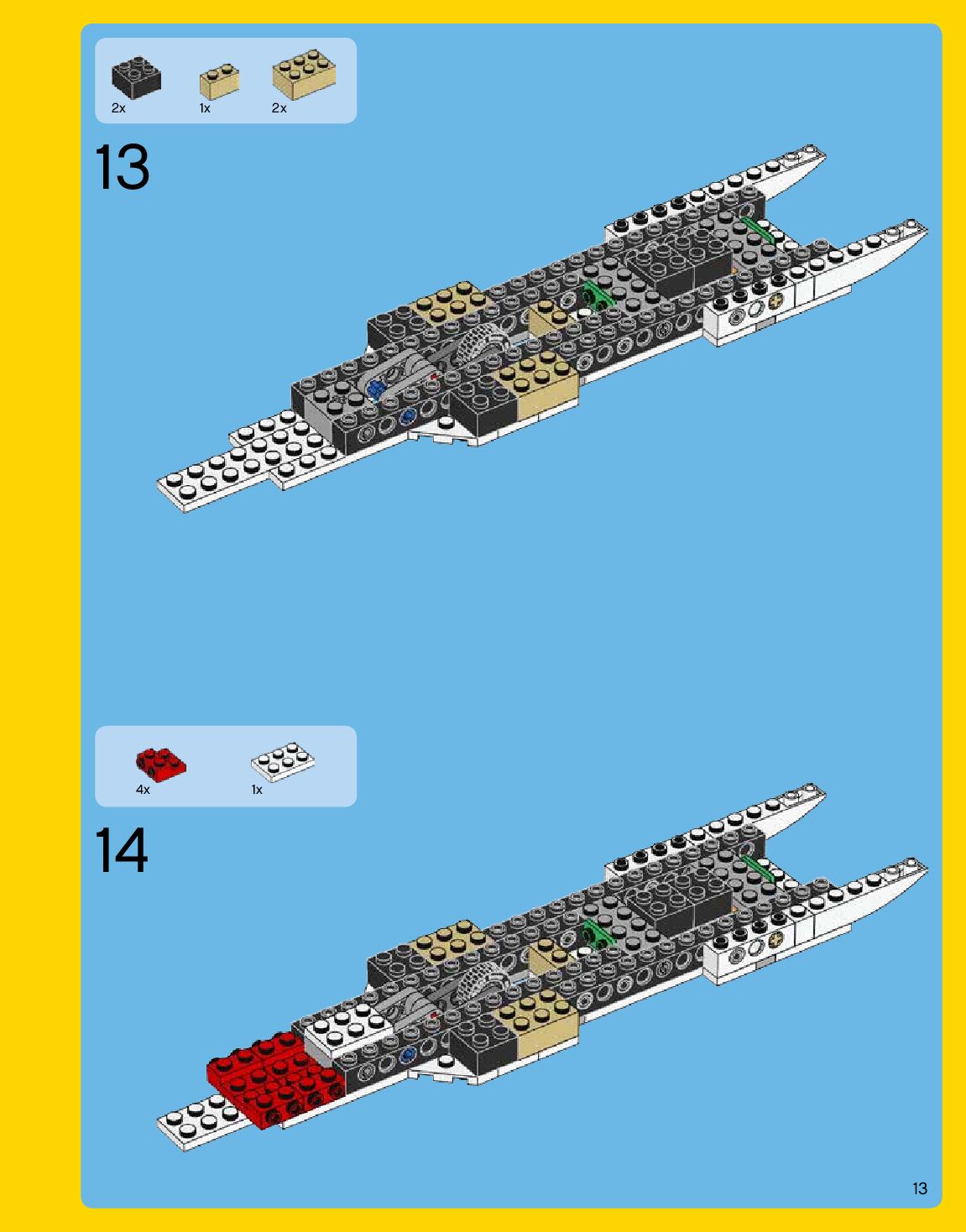 2x
1x
2x

13

4x
1x

14

13