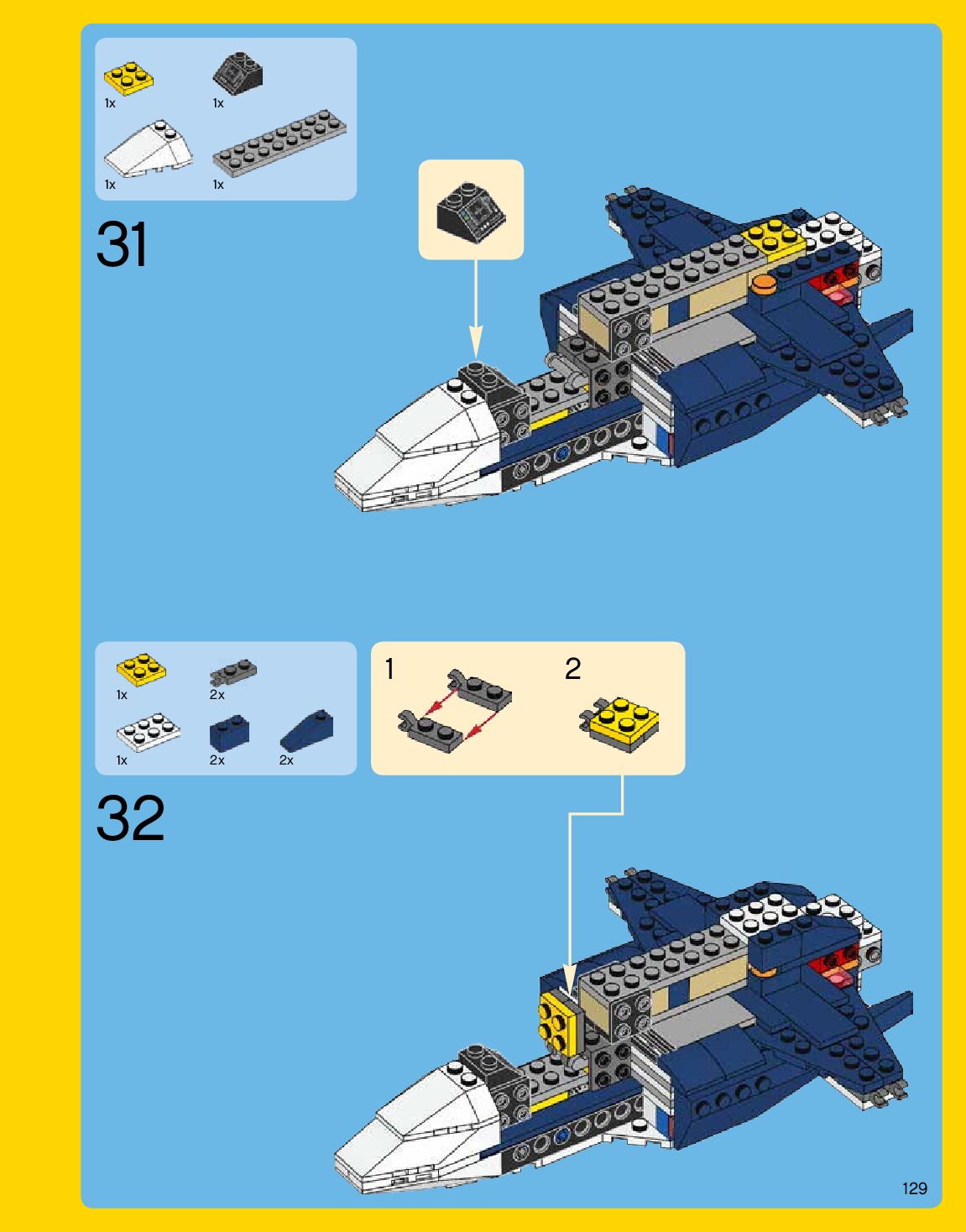 1x
1x
1x
1x

31

1x
2x
1x
2x
2x

1
2

32

129